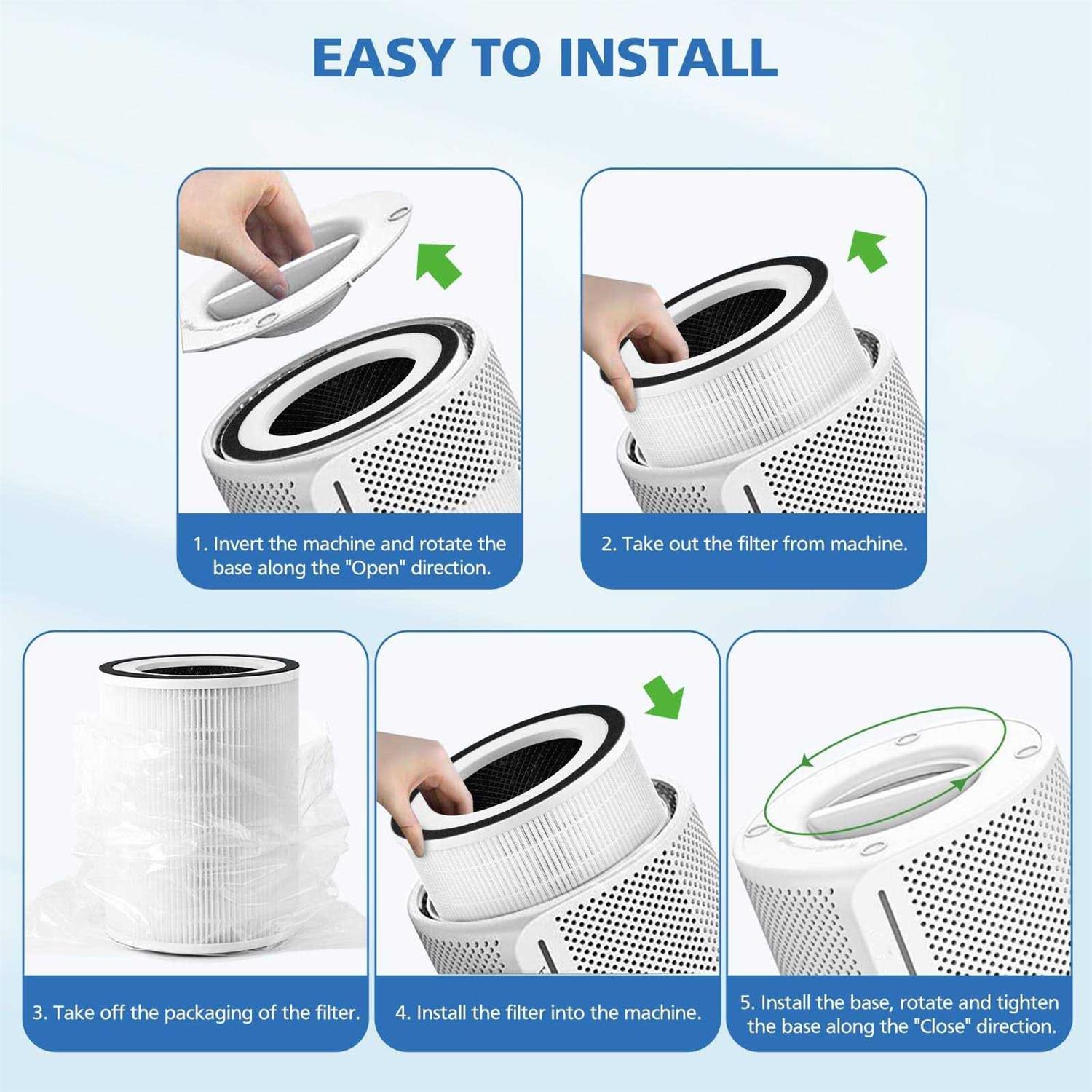 EASY TO INSTALL

1. Invert the machine and rotate the base along the "Open" direction.

2. Take out the filter from machine.

3. Take off the packaging of the filter.

4. Install the filter into the machine.

5. Install the base, rotate and tighten the base along the "Close" direction.