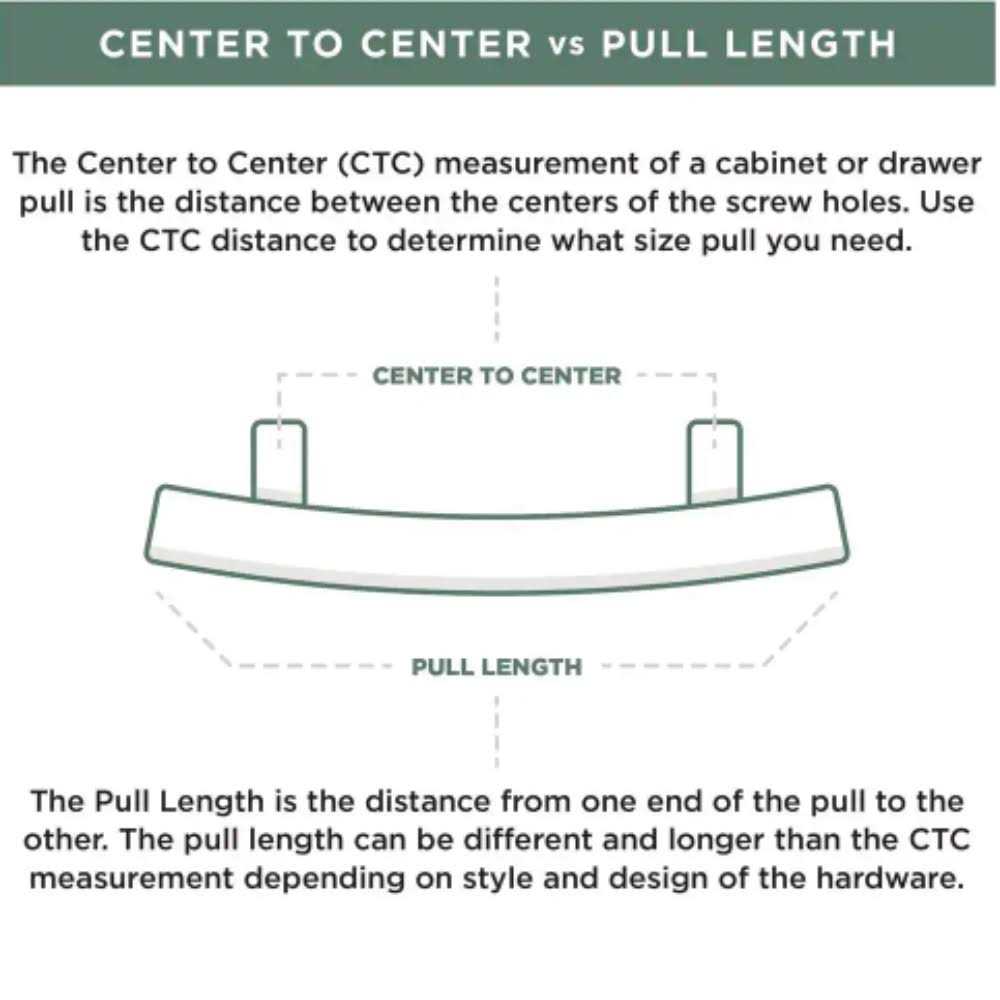 CENTER TO CENTER vs PULL LENGTH

The Center to Center (CTC) measurement of a cabinet or drawer pull is the distance between the centers of the screw holes. Use the CTC distance to determine what size pull you need.

CENTER TO CENTER

PULL LENGTH

The Pull Length is the distance from one end of the pull to the other. The pull length can be different and longer than the CTC measurement depending on style and design of the hardware.