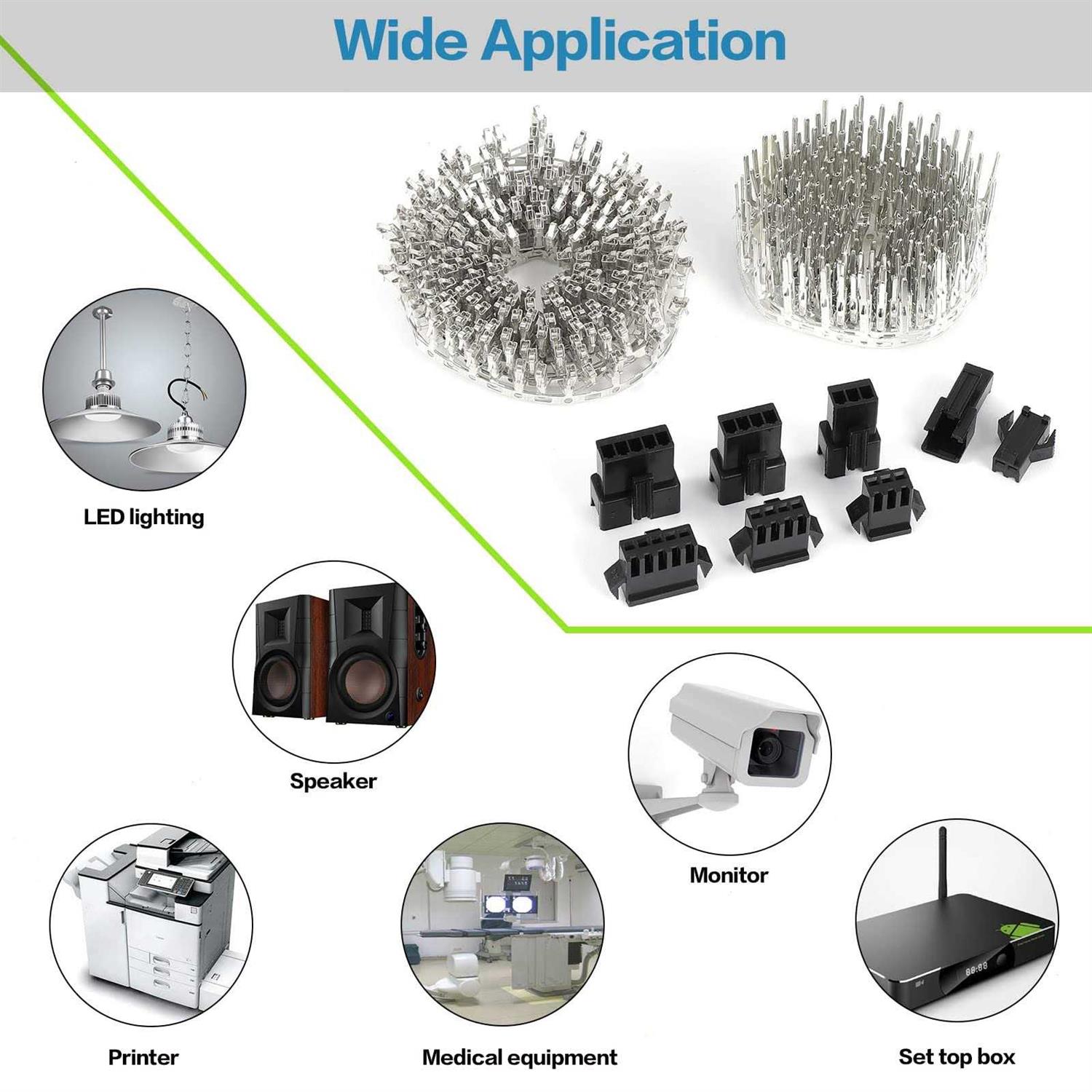 Wide Application

LED lighting

Speaker

Monitor

Printer

Medical equipment

Set top box