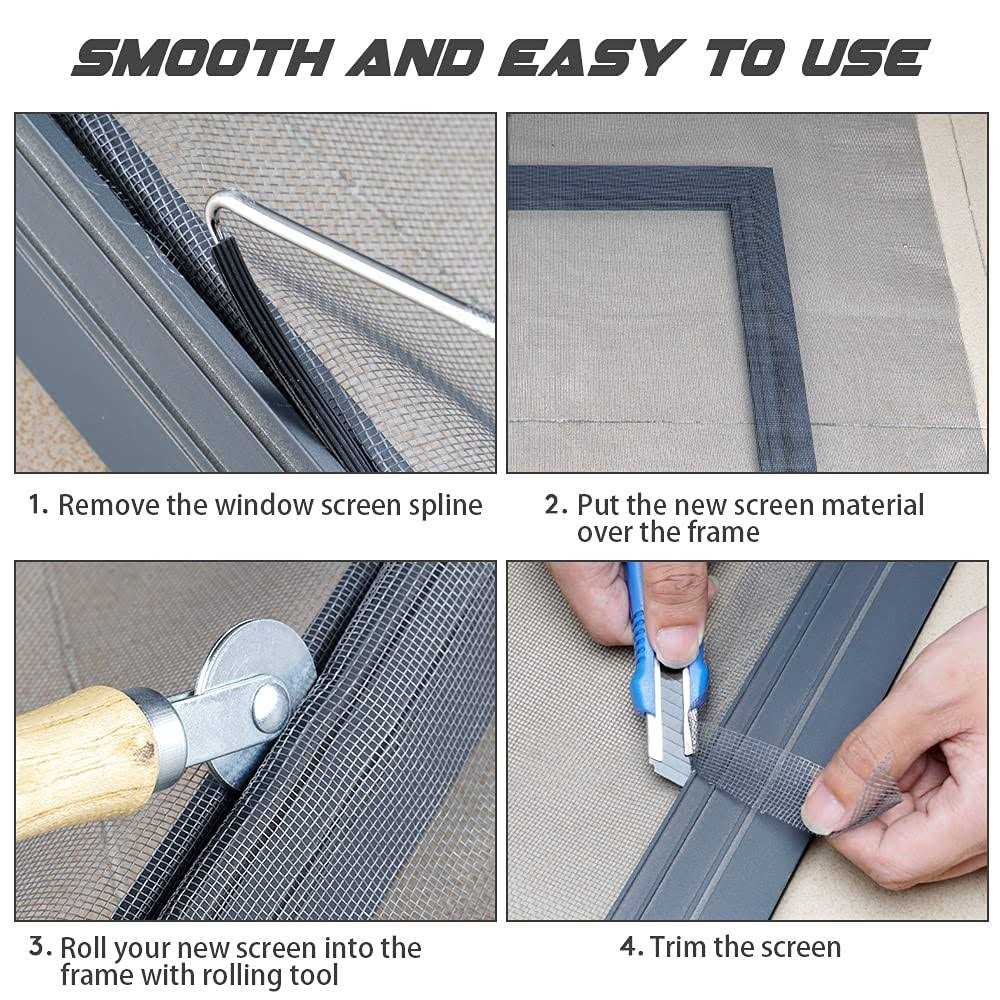 SMOOTH AND EASY TO USE

1. Remove the window screen spline

2. Put the new screen material over the frame

3. Roll your new screen into the frame with rolling tool

4. Trim the screen