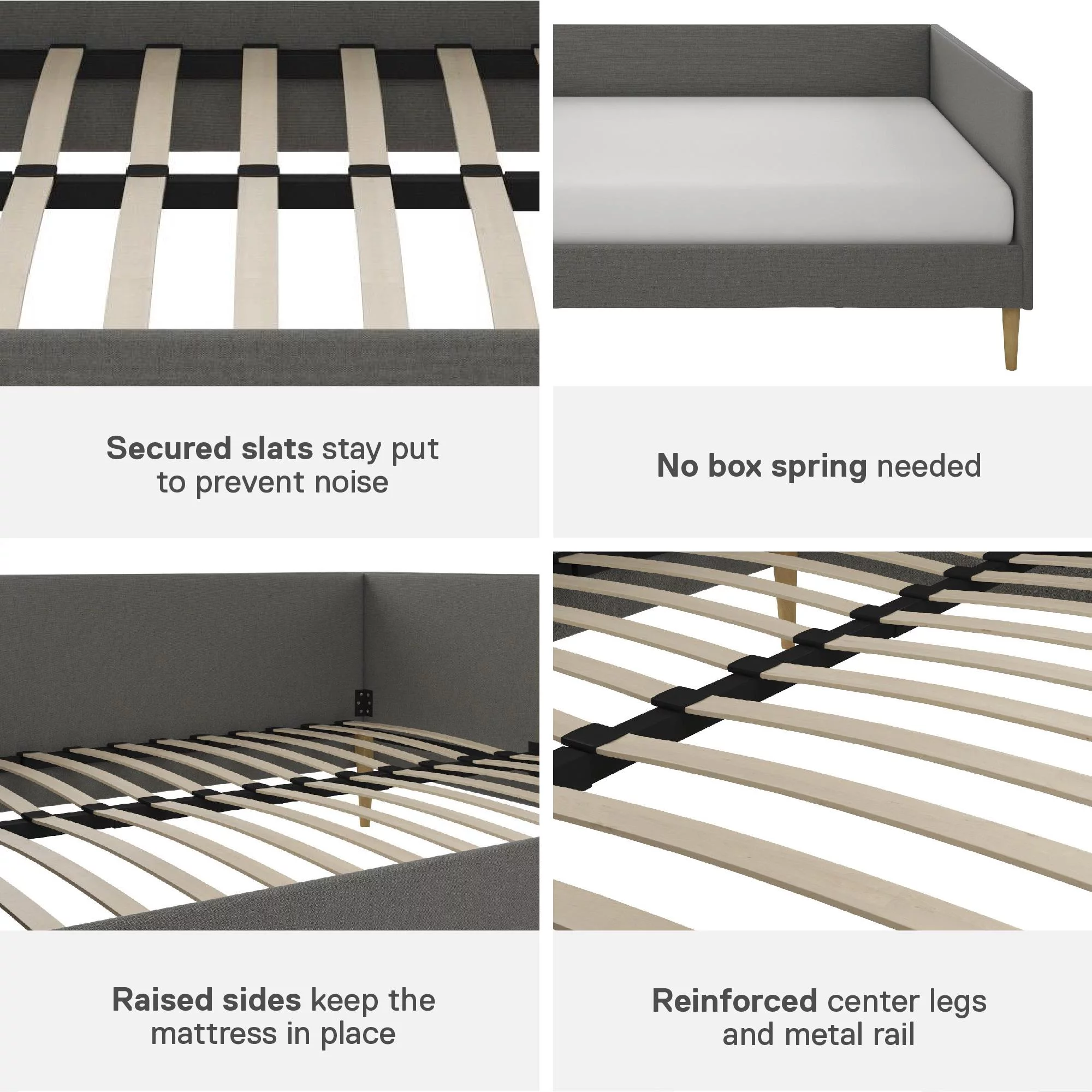 Secured slats stay put to prevent noise

No box spring needed

Raised sides keep the mattress in place

Reinforced center legs and metal rail