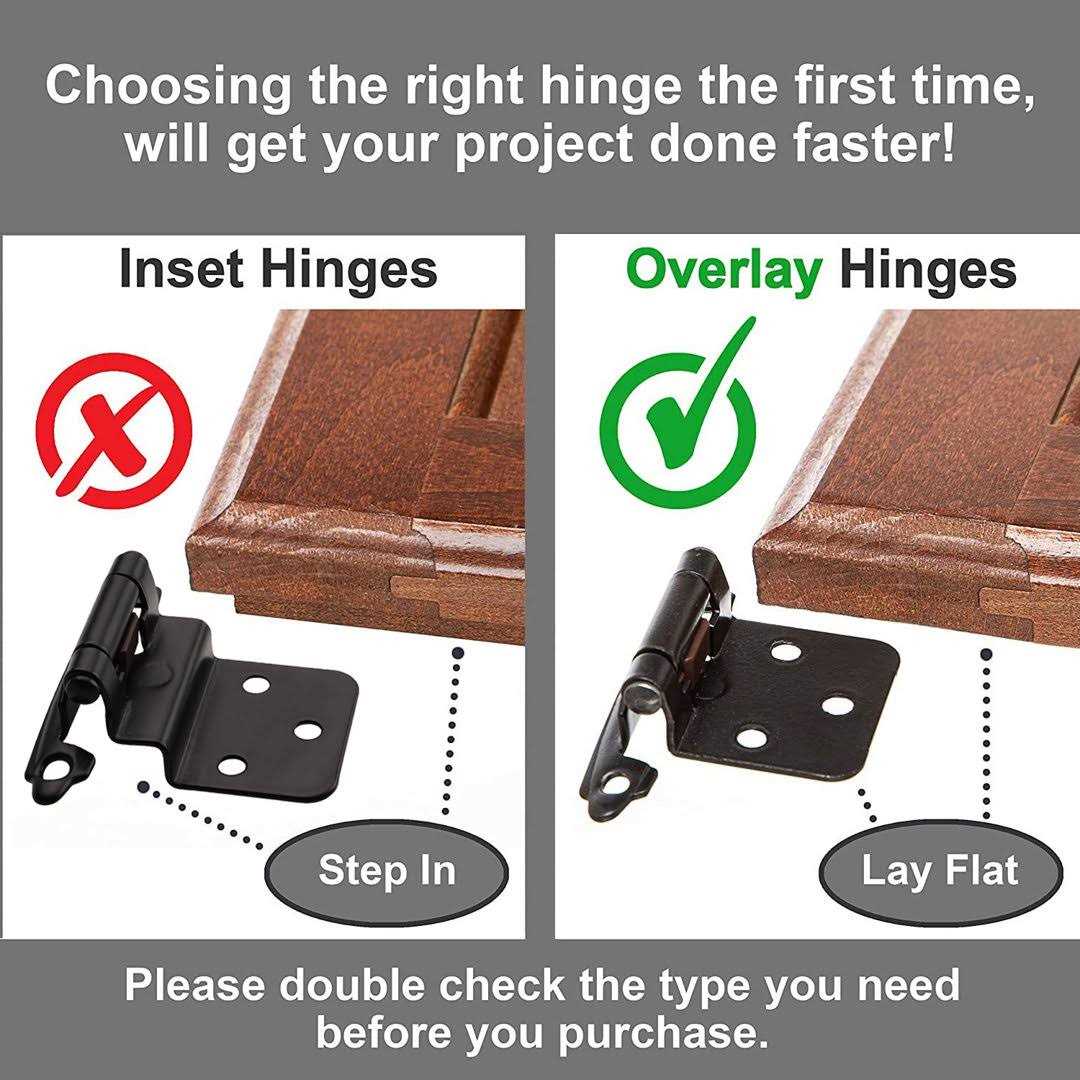 Choosing the right hinge the first time, will get your project done faster!

Inset Hinges

Step In

Overlay Hinges

Lay Flat

Please double check the type you need before you purchase.