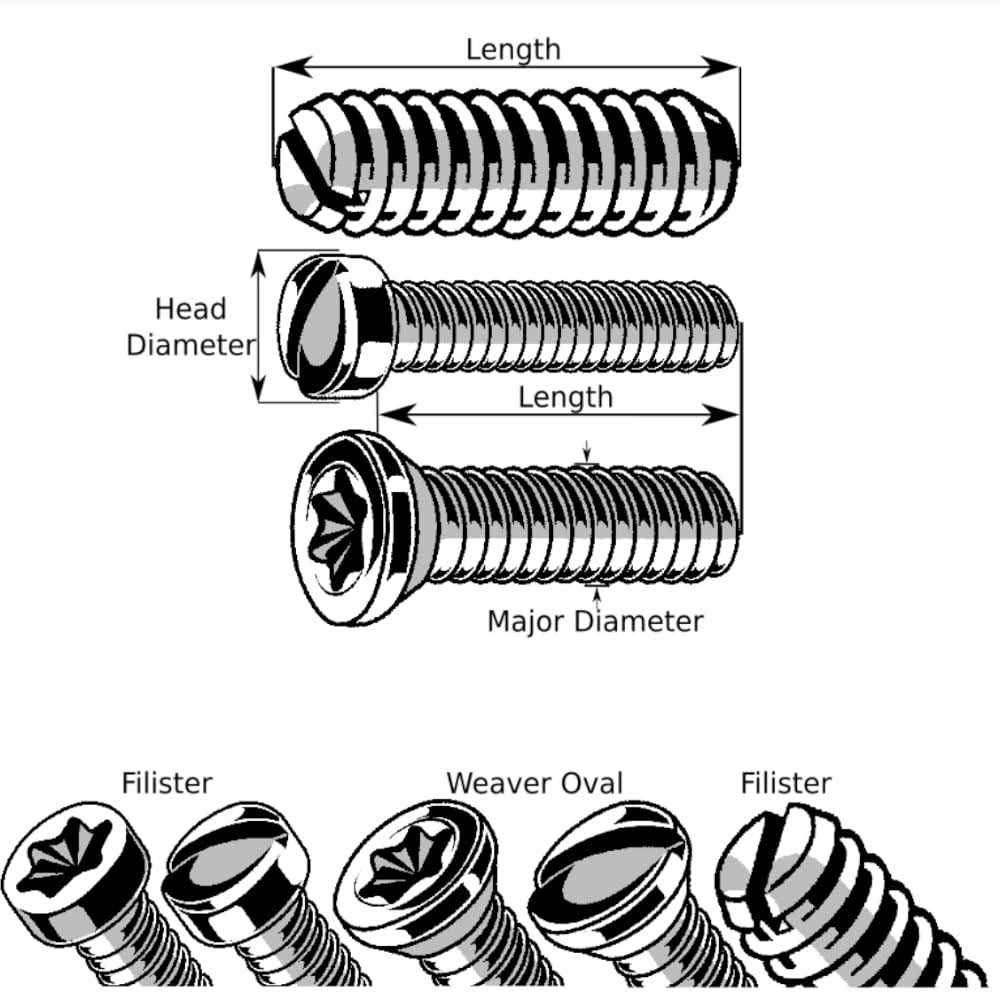 Length

Head Diameter

Length

Major Diameter

Filister

Weaver Oval

Filister