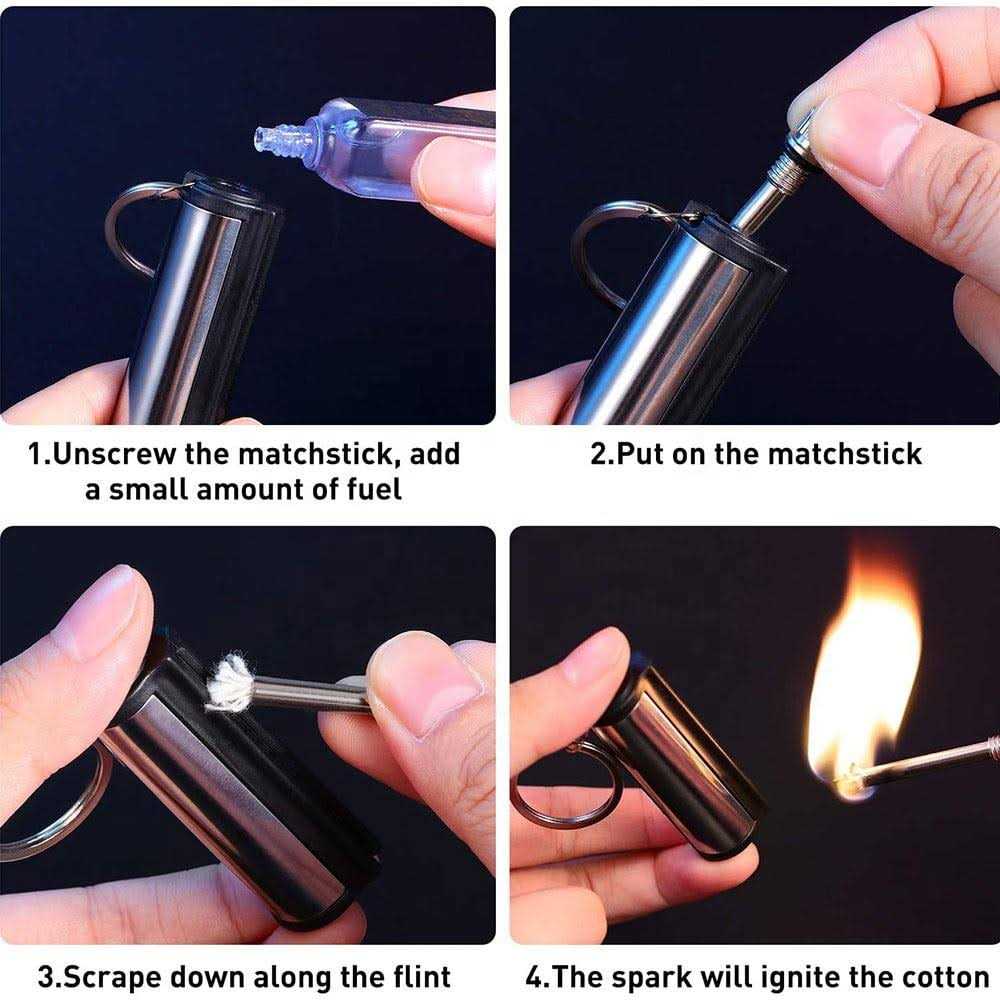 1.Unscrew the matchstick, add a small amount of fuel

2.Put on the matchstick

3.Scrape down along the flint

4.The spark will ignite the cotton