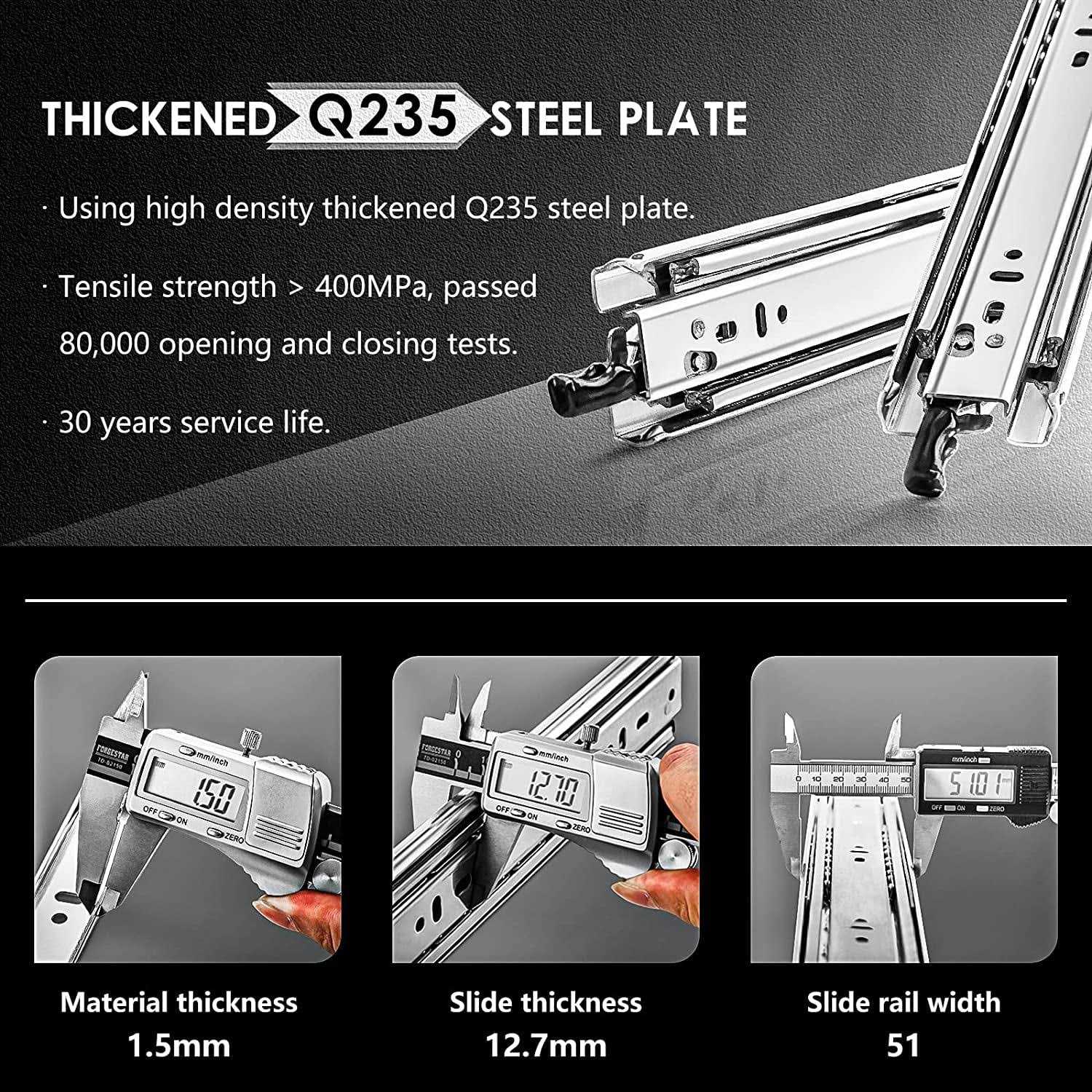 THICKENED Q235 STEEL PLATE

· Using high density thickened Q235 steel plate.

· Tensile strength > 400MPa, passed 80,000 opening and closing tests.

· 30 years service life.

FORGESTAR
TD-02150
mm/inch
1.50
OFF ON ZERO

FORGESTAR
TD-02150
mm/inch
12.70
OFF ON ZERO

0 10 20 30 40 50
mm/inch
51.01
OFF ON ZERO

Material thickness
1.5mm

Slide thickness
12.7mm

Slide rail width
51