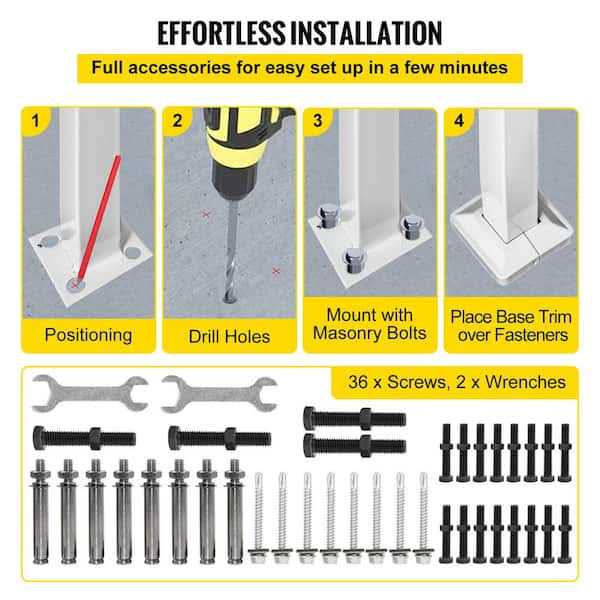 EFFORTLESS INSTALLATION

Full accessories for easy set up in a few minutes

1

Positioning

2

Drill Holes

3

Mount with Masonry Bolts

4

Place Base Trim over Fasteners

36 x Screws, 2 x Wrenches