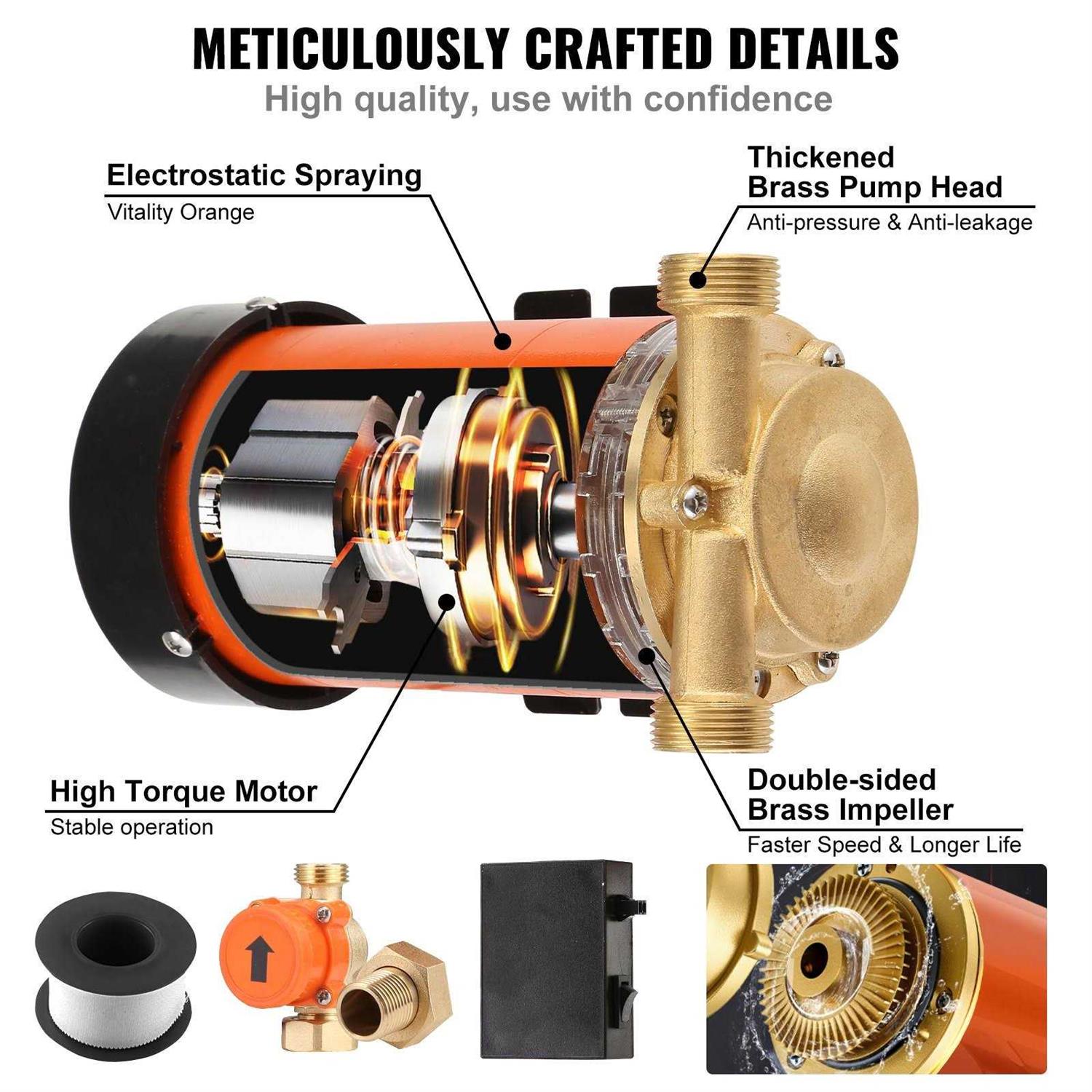 METICULOUSLY CRAFTED DETAILS

High quality, use with confidence

Electrostatic Spraying

Vitality Orange

Thickened Brass Pump Head

Anti-pressure & Anti-leakage

High Torque Motor

Stable operation

Double-sided Brass Impeller

Faster Speed & Longer Life