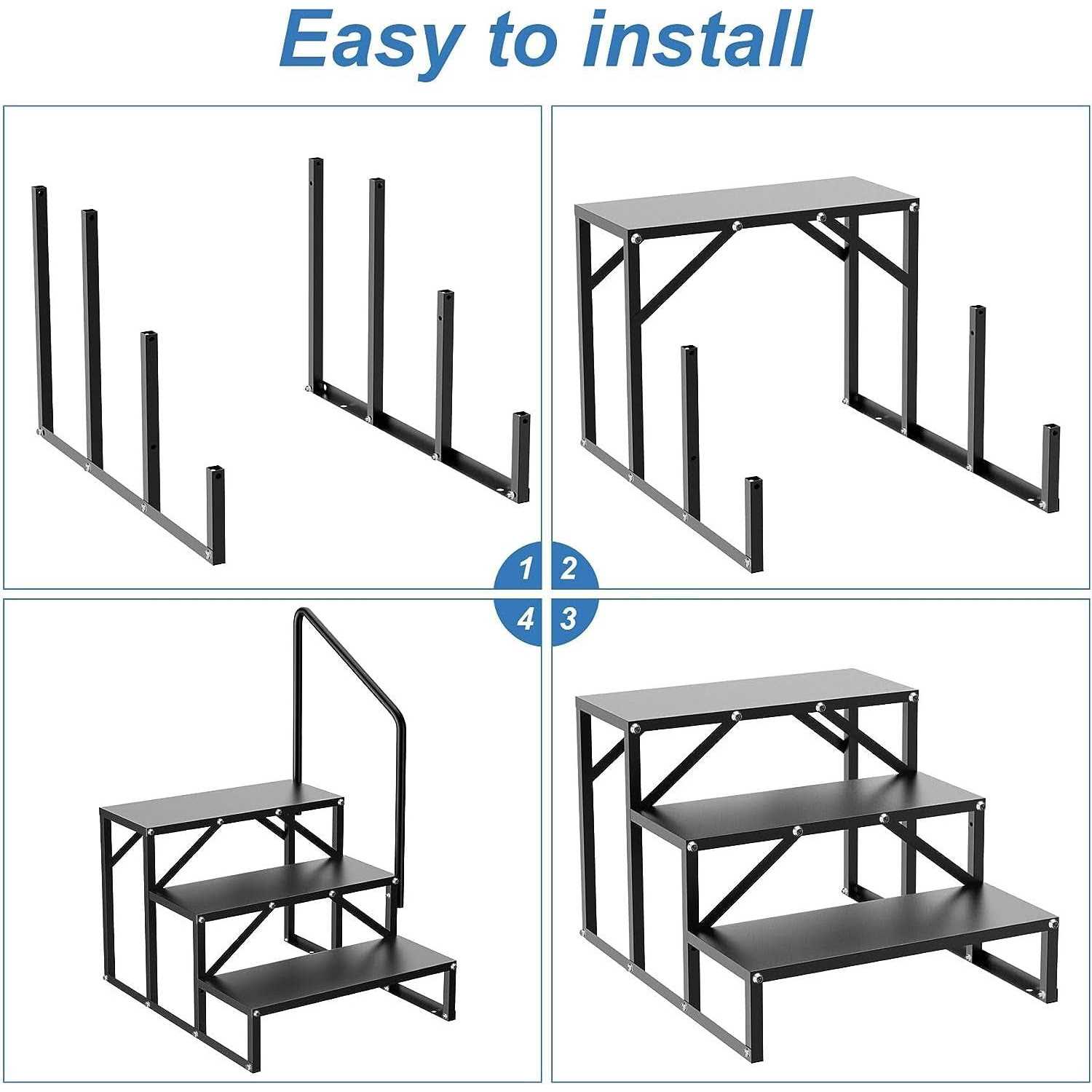 Easy to install

1 2
4 3