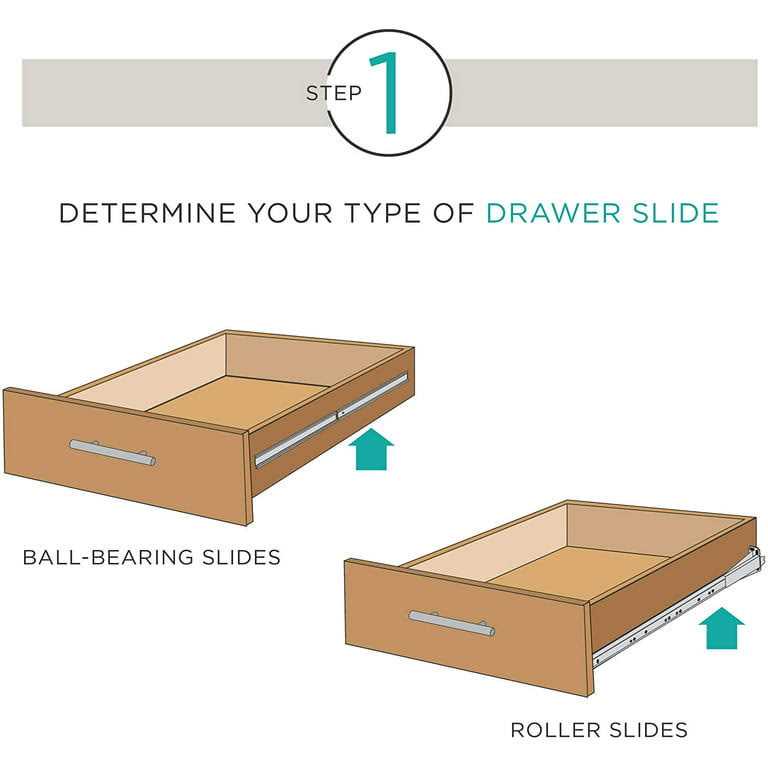 STEP 1

DETERMINE YOUR TYPE OF DRAWER SLIDE

BALL-BEARING SLIDES

ROLLER SLIDES