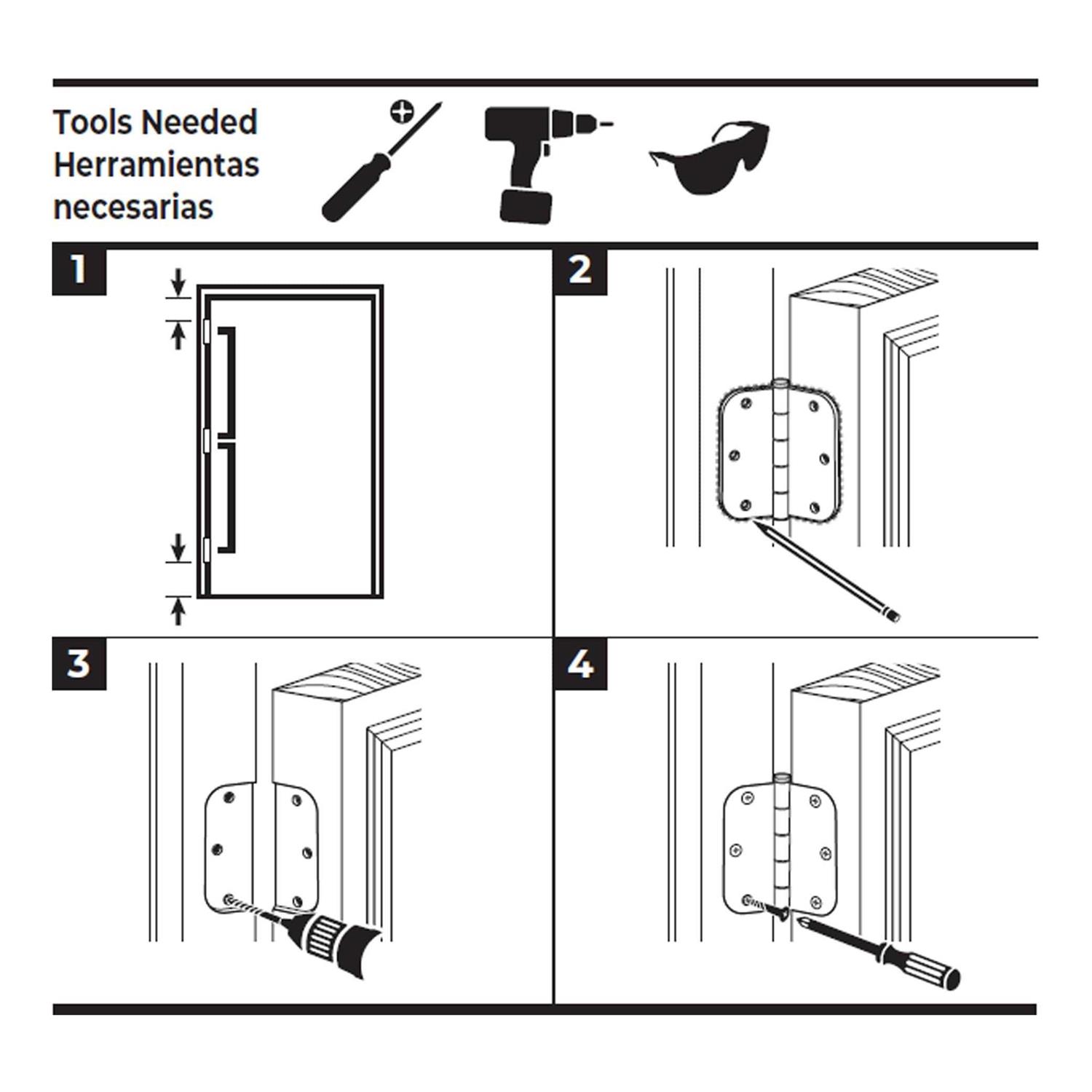 Tools Needed
Herramientas necesarias

1

2

3

4