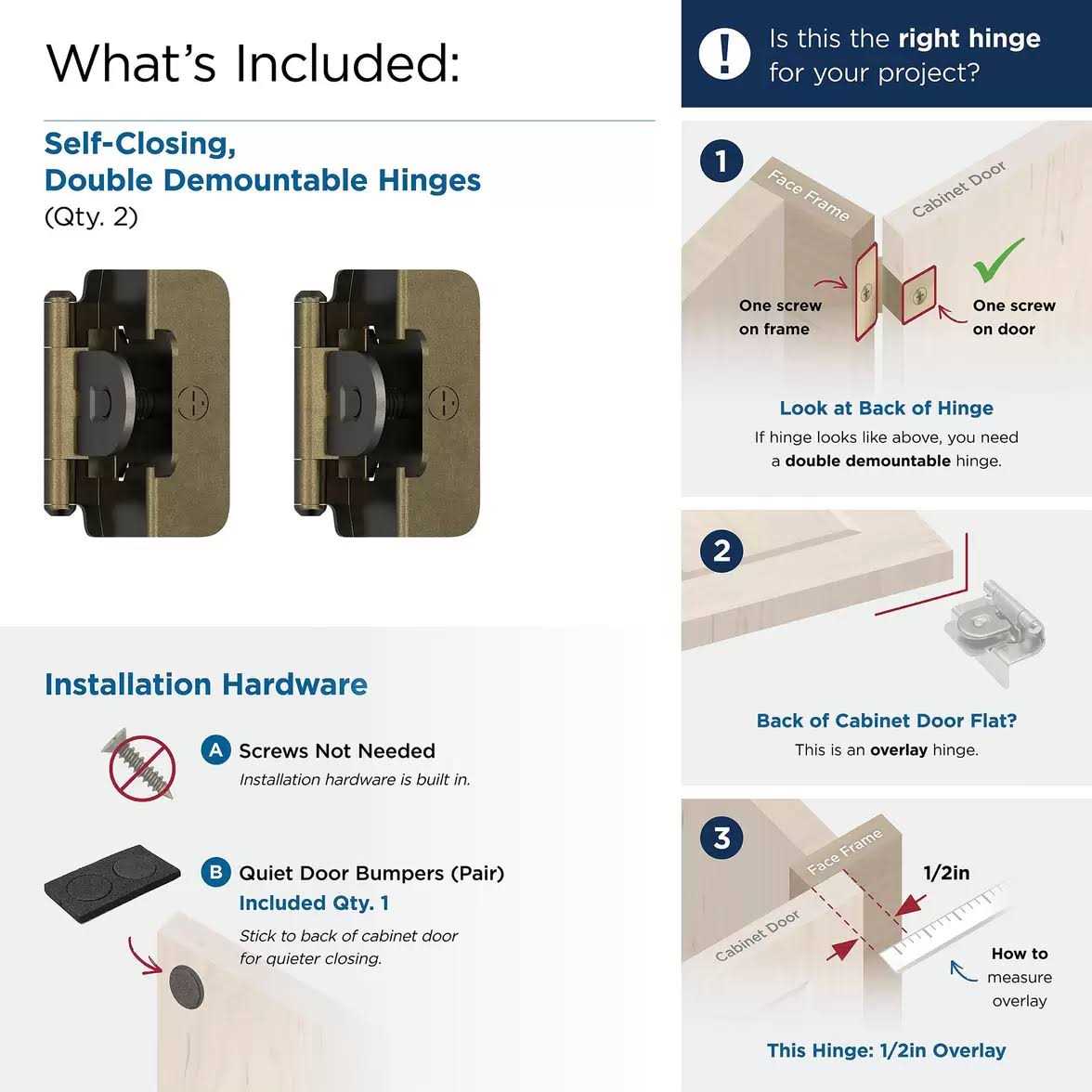 What's Included:

Self-Closing, Double Demountable Hinges
(Qty. 2)

Installation Hardware

A Screws Not Needed
Installation hardware is built in.

B Quiet Door Bumpers (Pair)
Included Qty. 1
Stick to back of cabinet door for quieter closing.

! Is this the right hinge for your project?

1
Face Frame
Cabinet Door
One screw on frame
One screw on door
Look at Back of Hinge
If hinge looks like above, you need a double demountable hinge.

2
Back of Cabinet Door Flat?
This is an overlay hinge.

3
Face Frame
Cabinet Door
1/2in
How to measure overlay
This Hinge: 1/2in Overlay