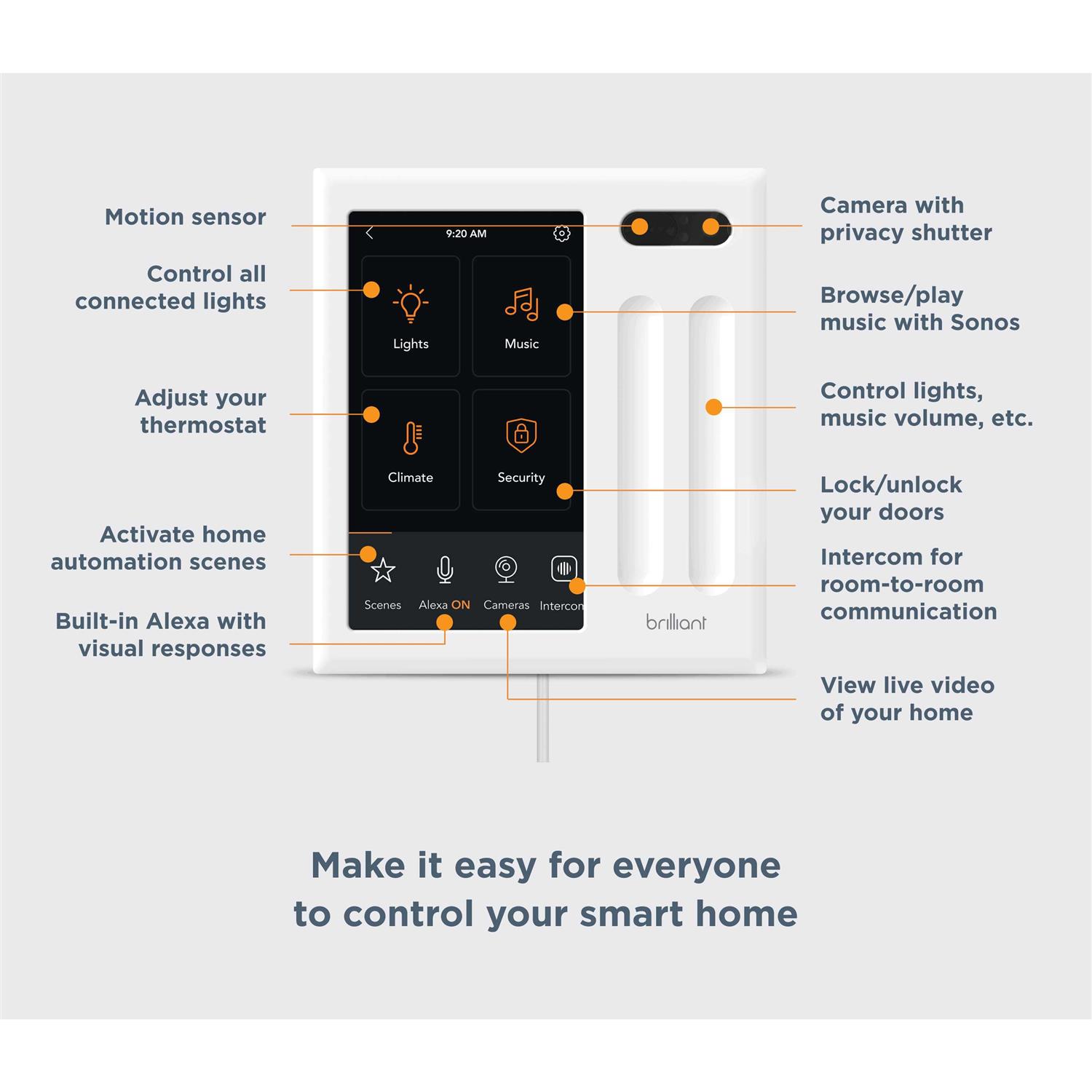 Motion sensor

Control all connected lights

Adjust your thermostat

Activate home automation scenes

Built-in Alexa with visual responses

9:20 AM

Lights

Music

Climate

Security

Scenes

Alexa ON

Cameras

Intercon

brilliant

Camera with privacy shutter

Browse/play music with Sonos

Control lights, music volume, etc.

Lock/unlock your doors

Intercom for room-to-room communication

View live video of your home

Make it easy for everyone to control your smart home