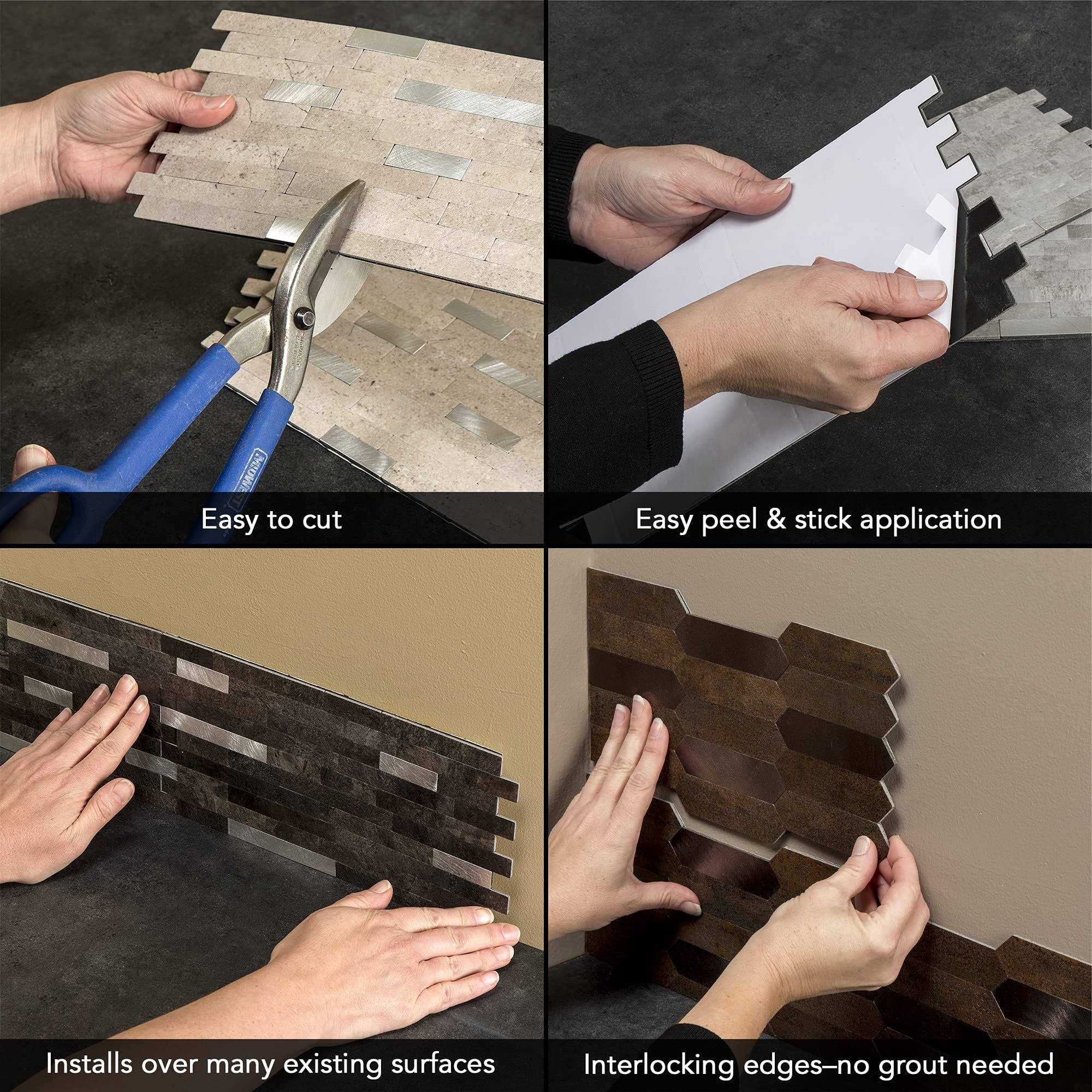 Easy to cut

Easy peel & stick application

Installs over many existing surfaces

Interlocking edges–no grout needed