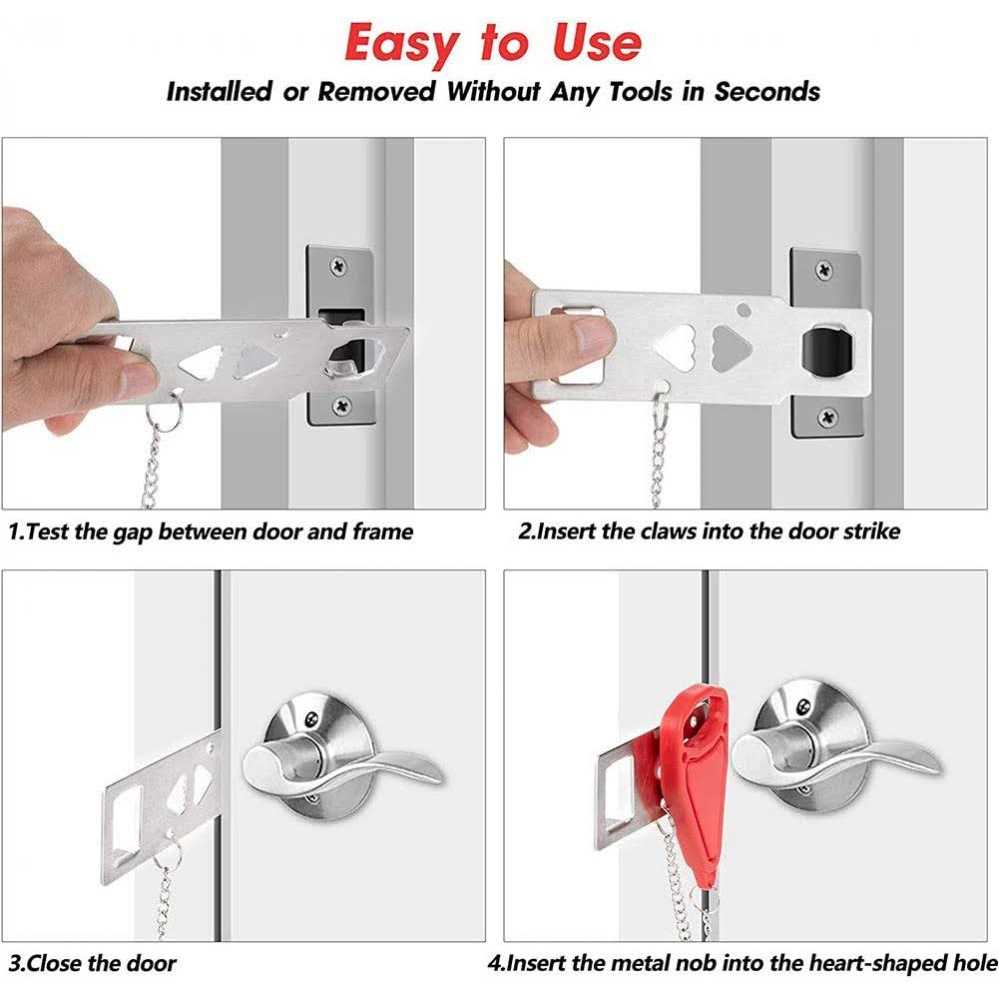 Easy to Use

Installed or Removed Without Any Tools in Seconds

1.Test the gap between door and frame

2.Insert the claws into the door strike

3.Close the door

4.Insert the metal nob into the heart-shaped hole