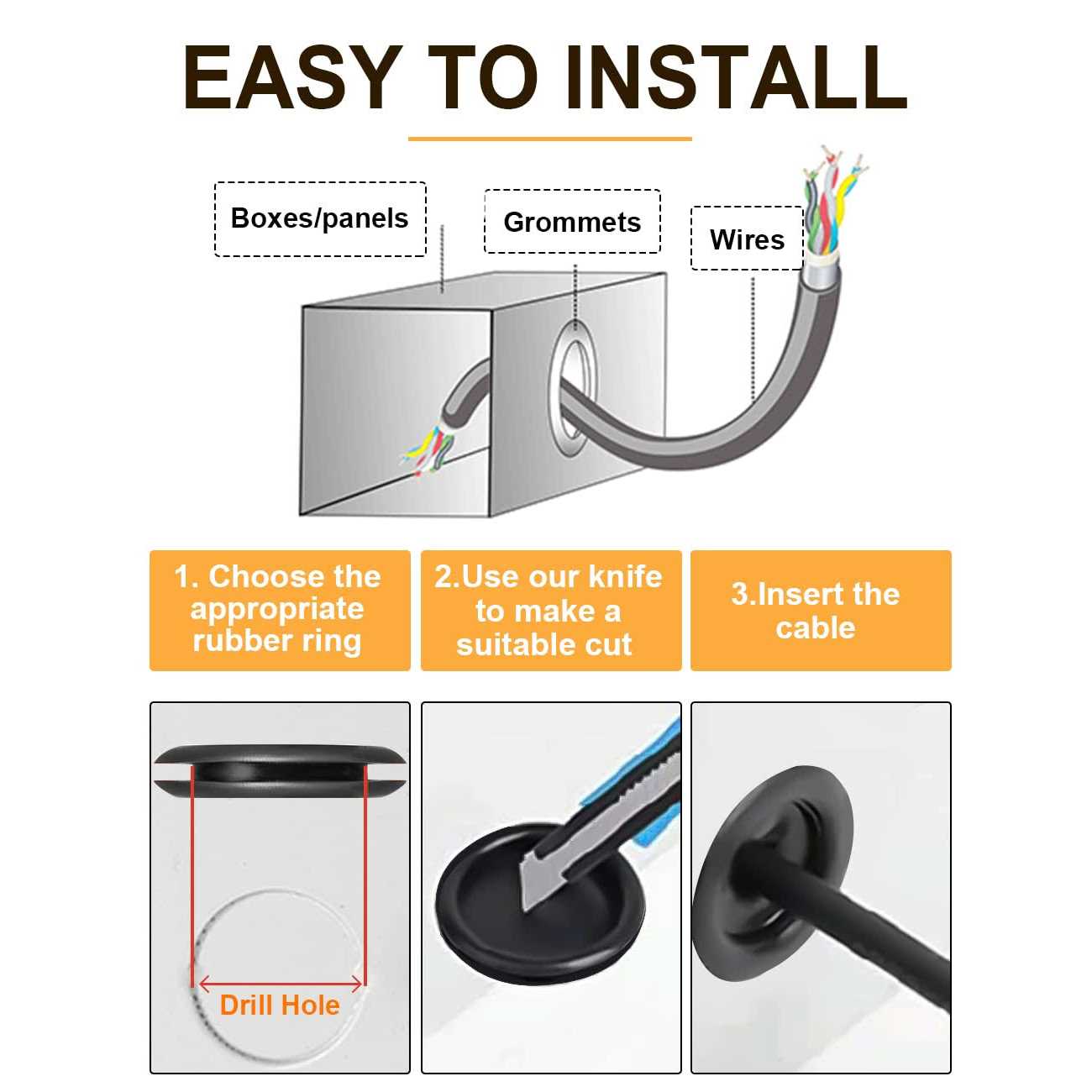 EASY TO INSTALL

Boxes/panels

Grommets

Wires

1. Choose the appropriate rubber ring

2.Use our knife to make a suitable cut

3.Insert the cable

Drill Hole