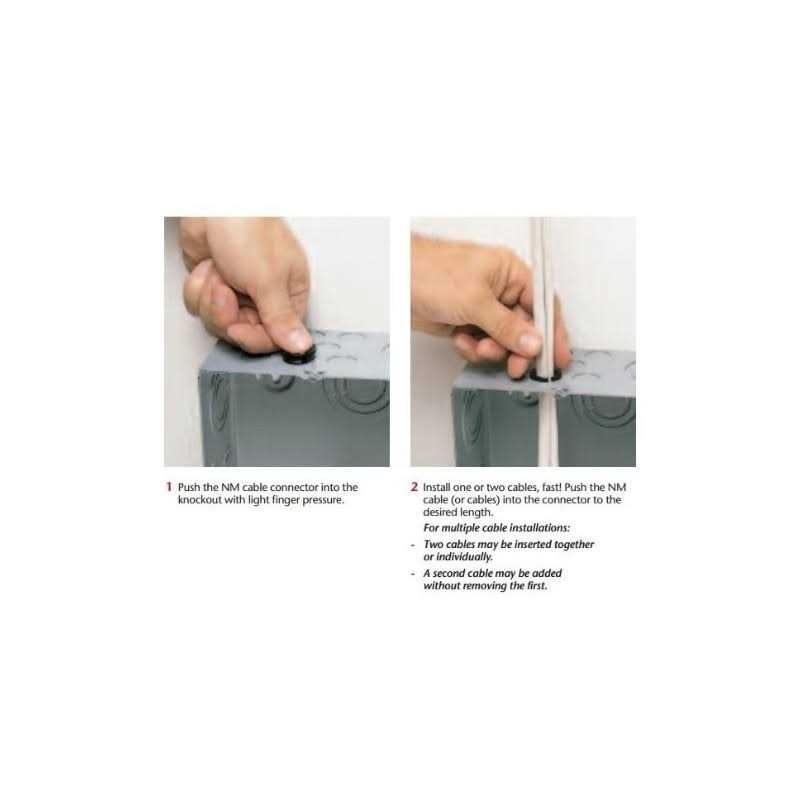 1 Push the NM cable connector into the knockout with light finger pressure.

2 Install one or two cables, fast! Push the NM cable (or cables) into the connector to the desired length.

For multiple cable installations:

- Two cables may be inserted together or individually.

- A second cable may be added without removing the first.