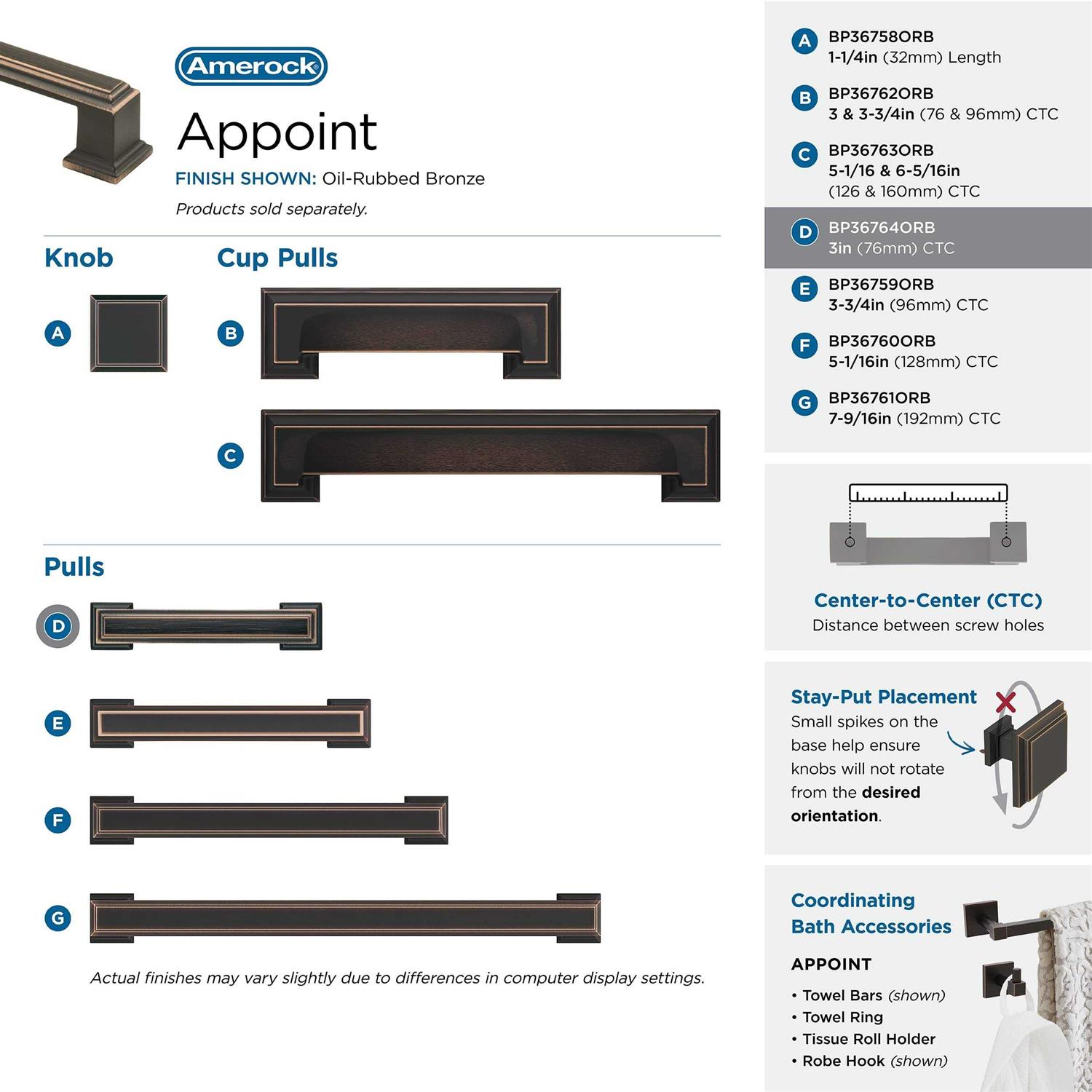 Amerock

Appoint

FINISH SHOWN: Oil-Rubbed Bronze

Products sold separately.

Knob

A

Cup Pulls

B

C

Pulls

D

E

F

G

Actual finishes may vary slightly due to differences in computer display settings.

A BP36758ORB
1-1/4in (32mm) Length

B BP36762ORB
3 & 3-3/4in (76 & 96mm) CTC

C BP36763ORB
5-1/16 & 6-5/16in
(126 & 160mm) CTC

D BP36764ORB
3in (76mm) CTC

E BP36759ORB
3-3/4in (96mm) CTC

F BP36760ORB
5-1/16in (128mm) CTC

G BP36761ORB
7-9/16in (192mm) CTC

Center-to-Center (CTC)
Distance between screw holes

Stay-Put Placement
Small spikes on the base help ensure knobs will not rotate from the desired orientation.

Coordinating
Bath Accessories

APPOINT
• Towel Bars (shown)
• Towel Ring
• Tissue Roll Holder
• Robe Hook (shown)