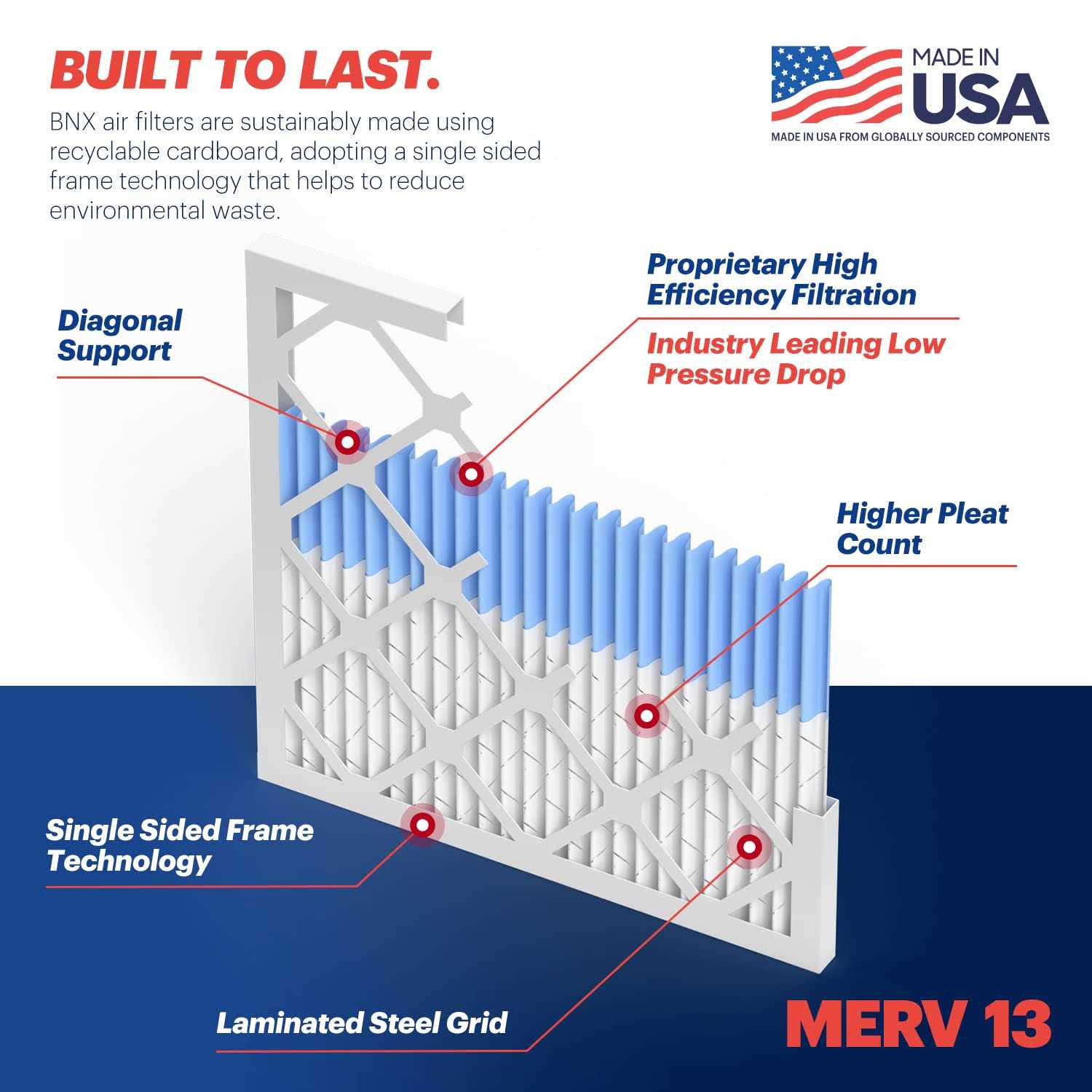 BUILT TO LAST.

BNX air filters are sustainably made using recyclable cardboard, adopting a single sided frame technology that helps to reduce environmental waste.

MADE IN USA

MADE IN USA FROM GLOBALLY SOURCED COMPONENTS

Diagonal Support

Proprietary High Efficiency Filtration

Industry Leading Low Pressure Drop

Higher Pleat Count

Single Sided Frame Technology

Laminated Steel Grid

MERV 13