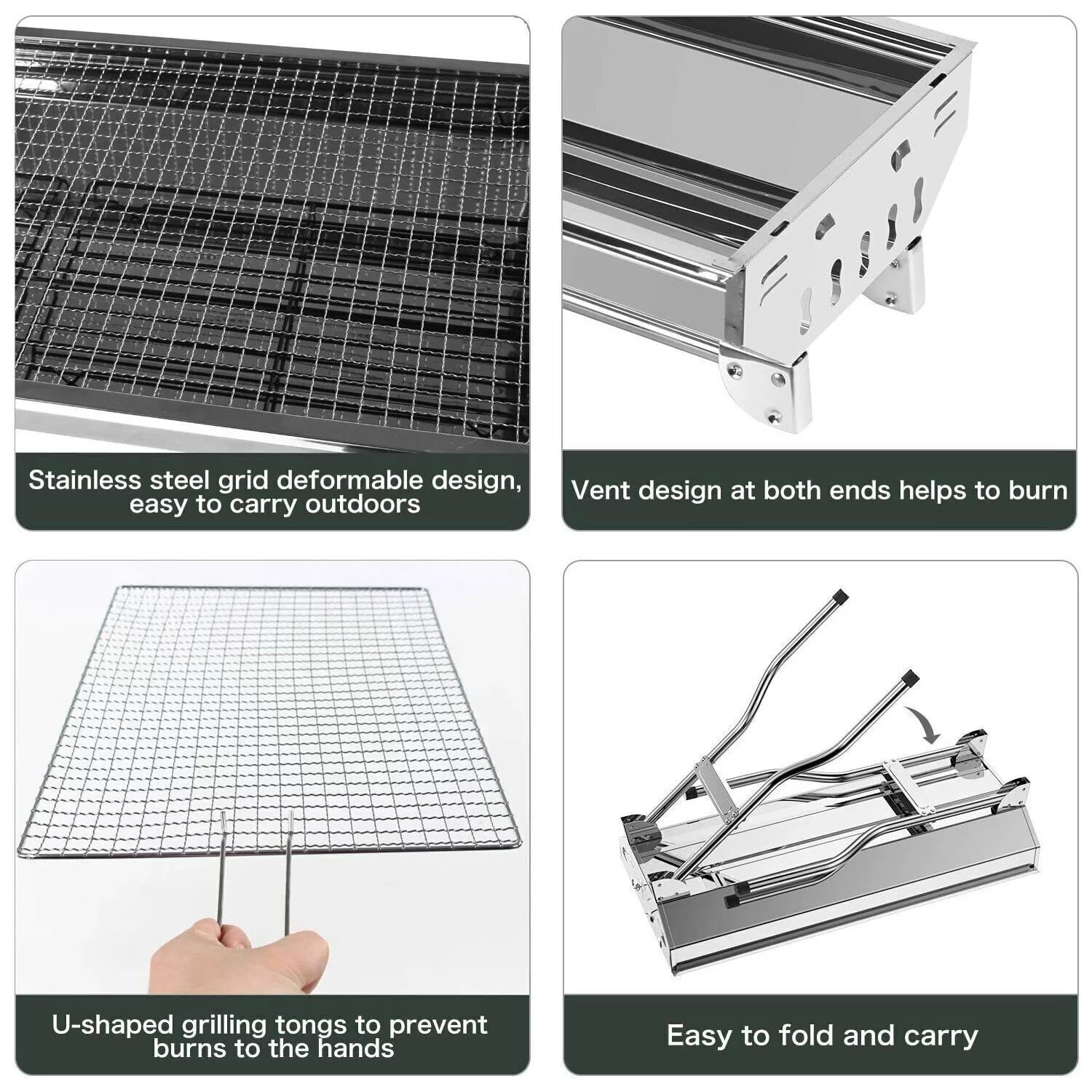 Stainless steel grid deformable design, easy to carry outdoors

Vent design at both ends helps to burn

U-shaped grilling tongs to prevent burns to the hands

Easy to fold and carry