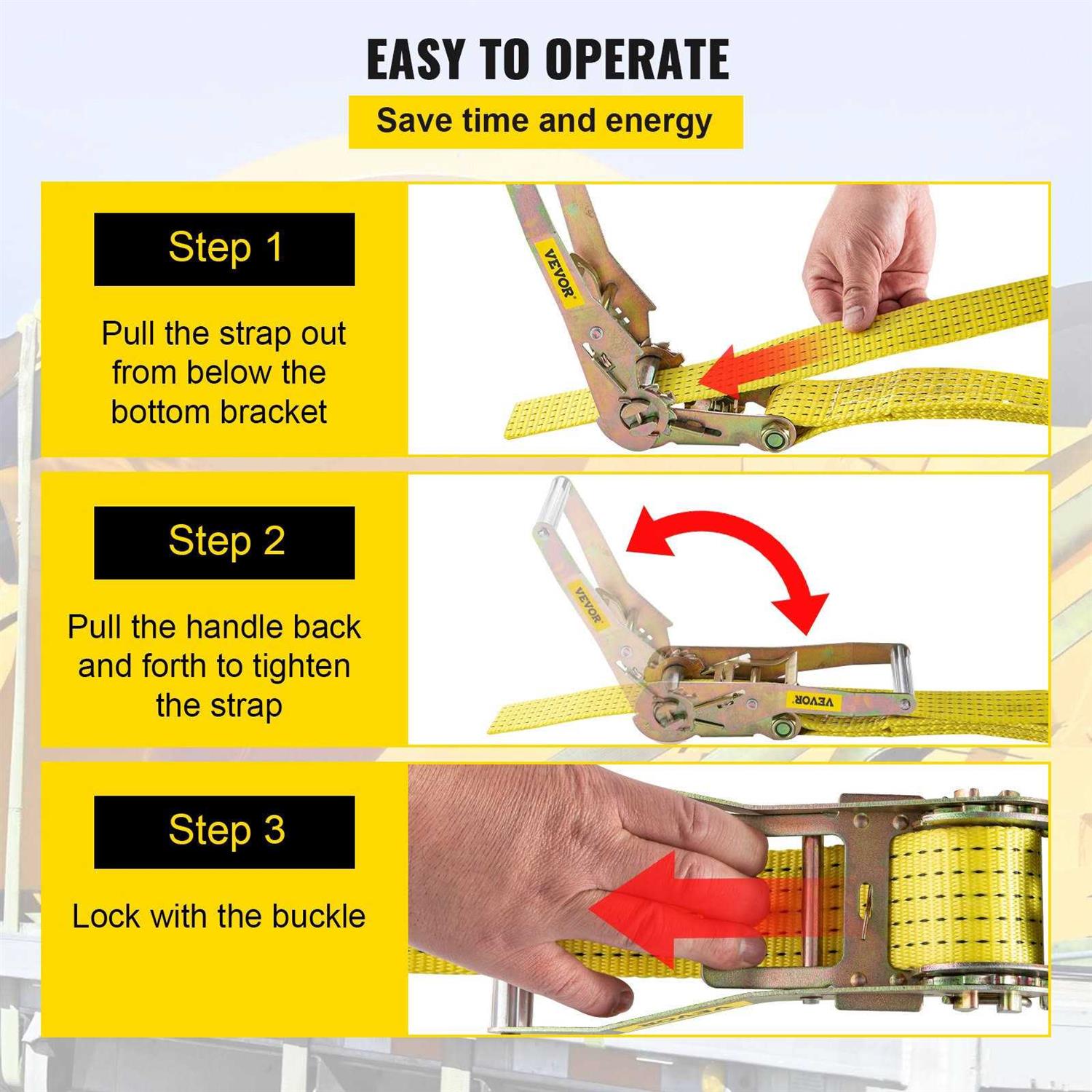 EASY TO OPERATE

Save time and energy

Step 1

Pull the strap out from below the bottom bracket

VEVOR

Step 2

Pull the handle back and forth to tighten the strap

VEVOR

VEVOR

Step 3

Lock with the buckle