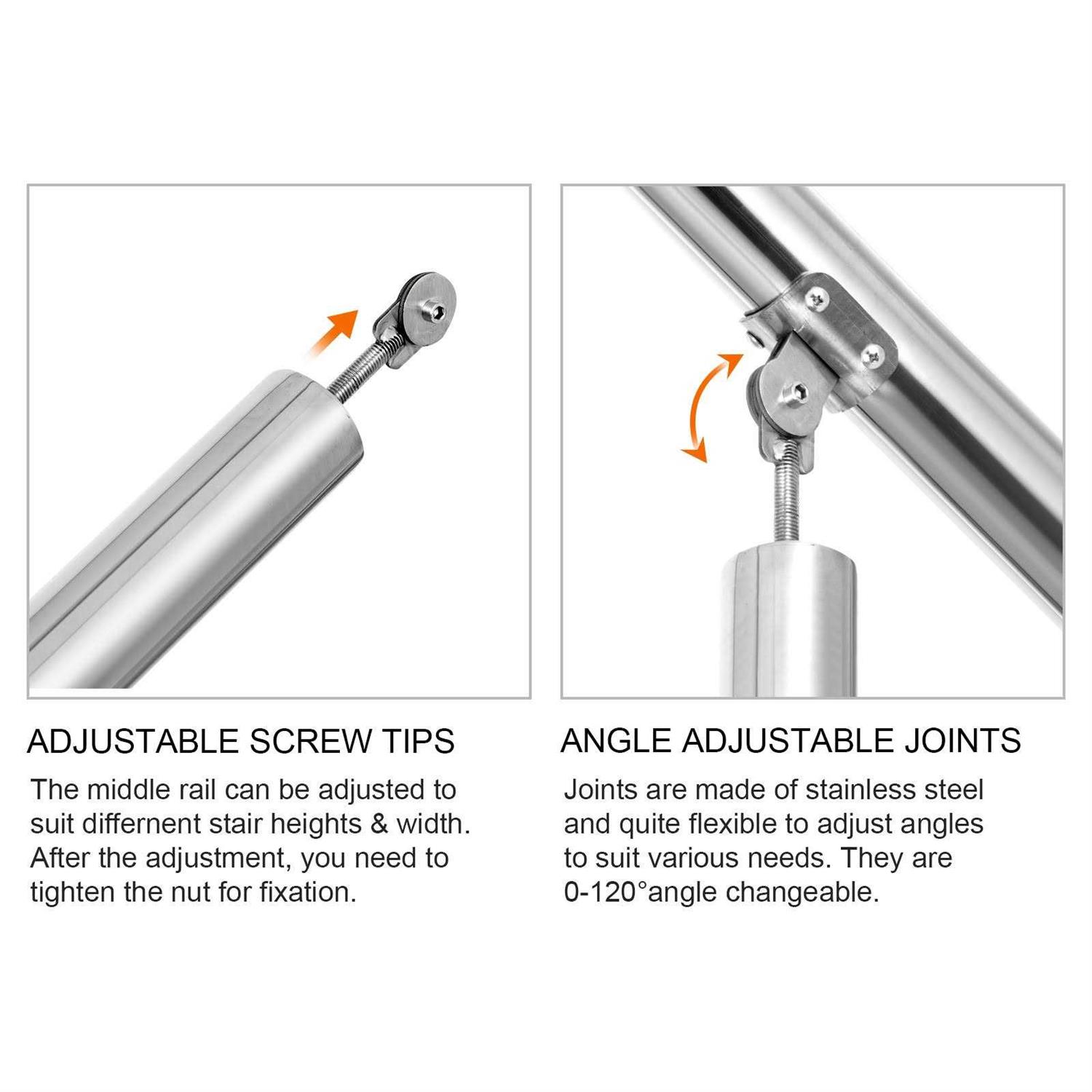 ADJUSTABLE SCREW TIPS

The middle rail can be adjusted to suit differnent stair heights & width. After the adjustment, you need to tighten the nut for fixation.

ANGLE ADJUSTABLE JOINTS

Joints are made of stainless steel and quite flexible to adjust angles to suit various needs. They are 0-120°angle changeable.