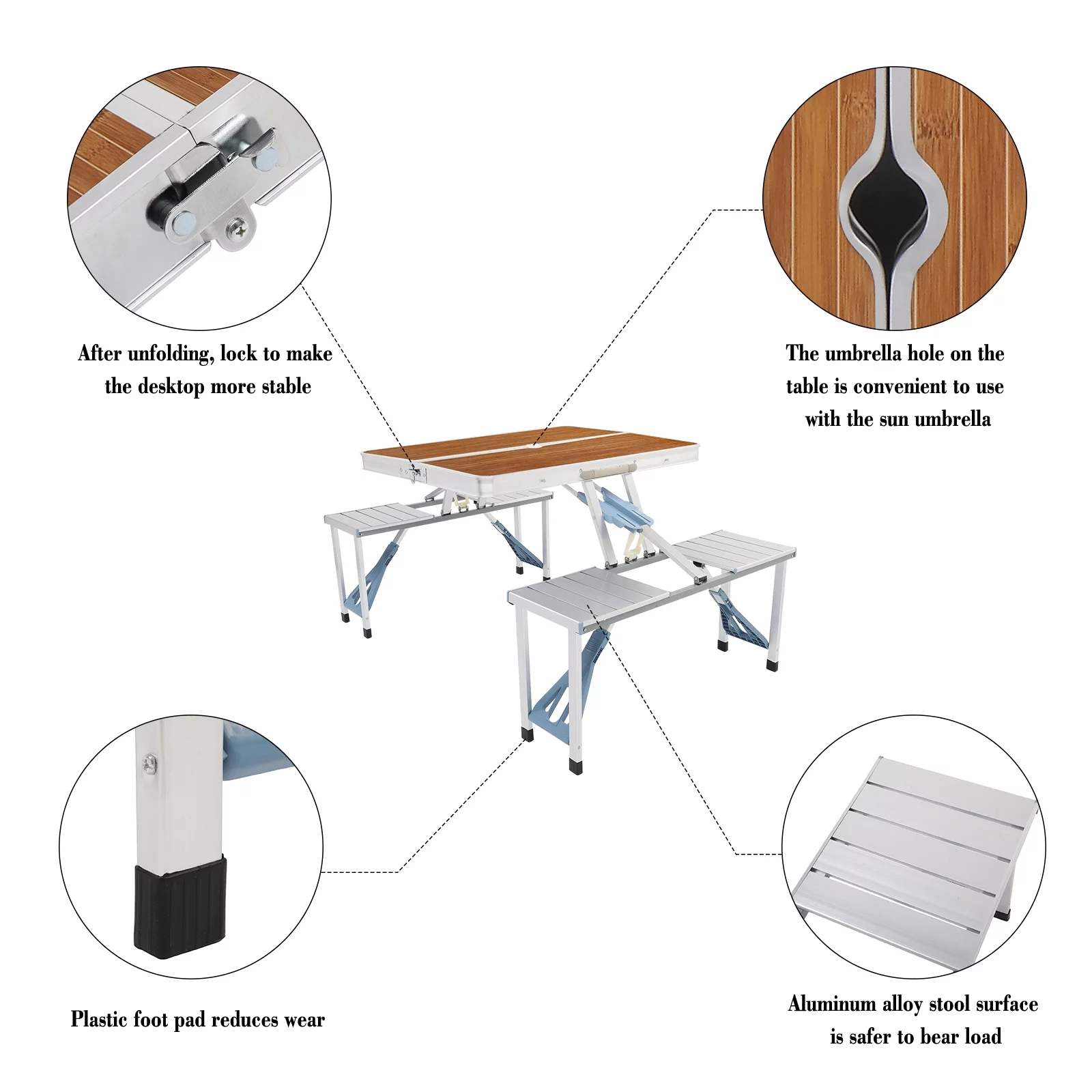 After unfolding, lock to make the desktop more stable

The umbrella hole on the table is convenient to use with the sun umbrella

Plastic foot pad reduces wear

Aluminum alloy stool surface is safer to bear load