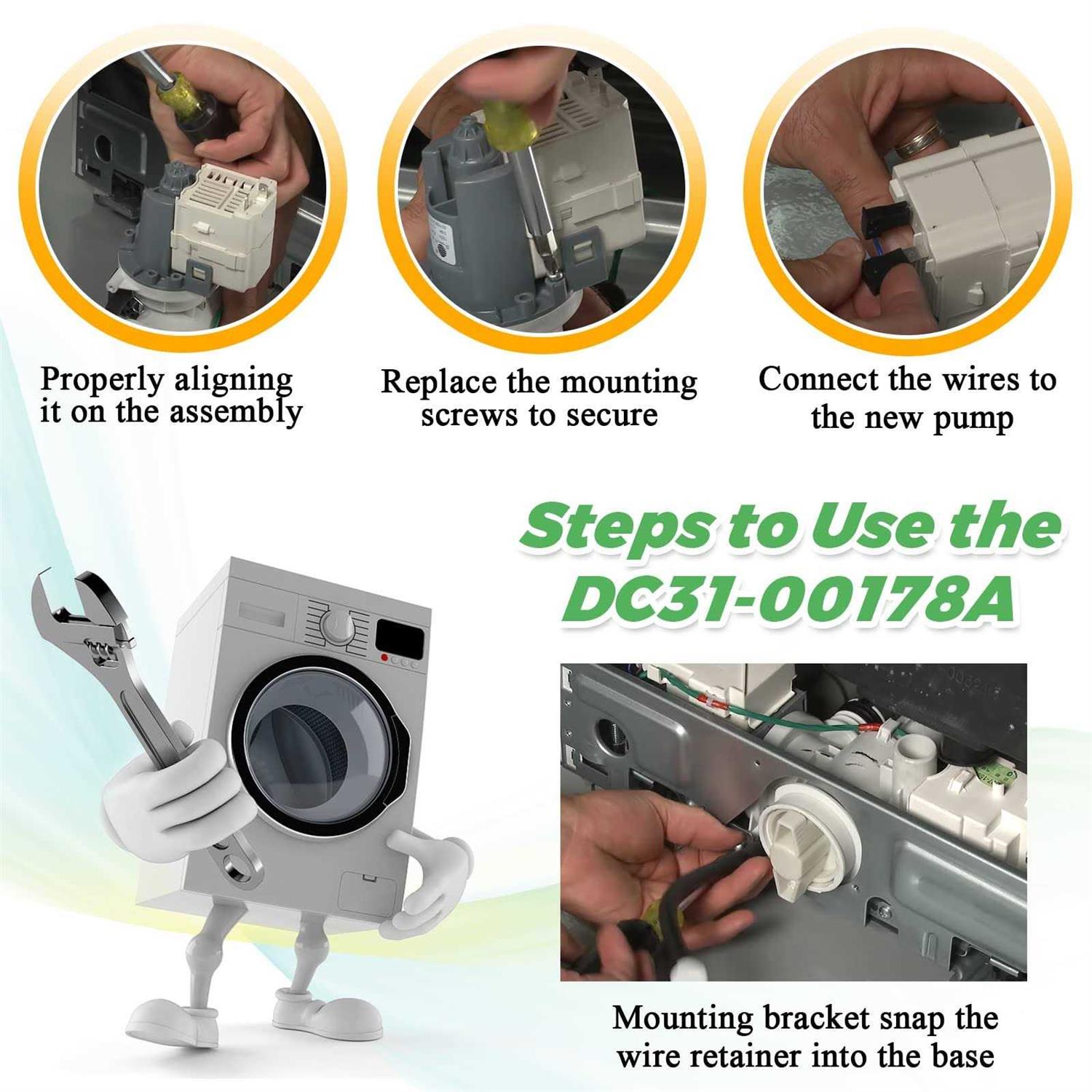 Properly aligning it on the assembly

Replace the mounting screws to secure

Connect the wires to the new pump

Steps to Use the DC31-00178A

Mounting bracket snap the wire retainer into the base