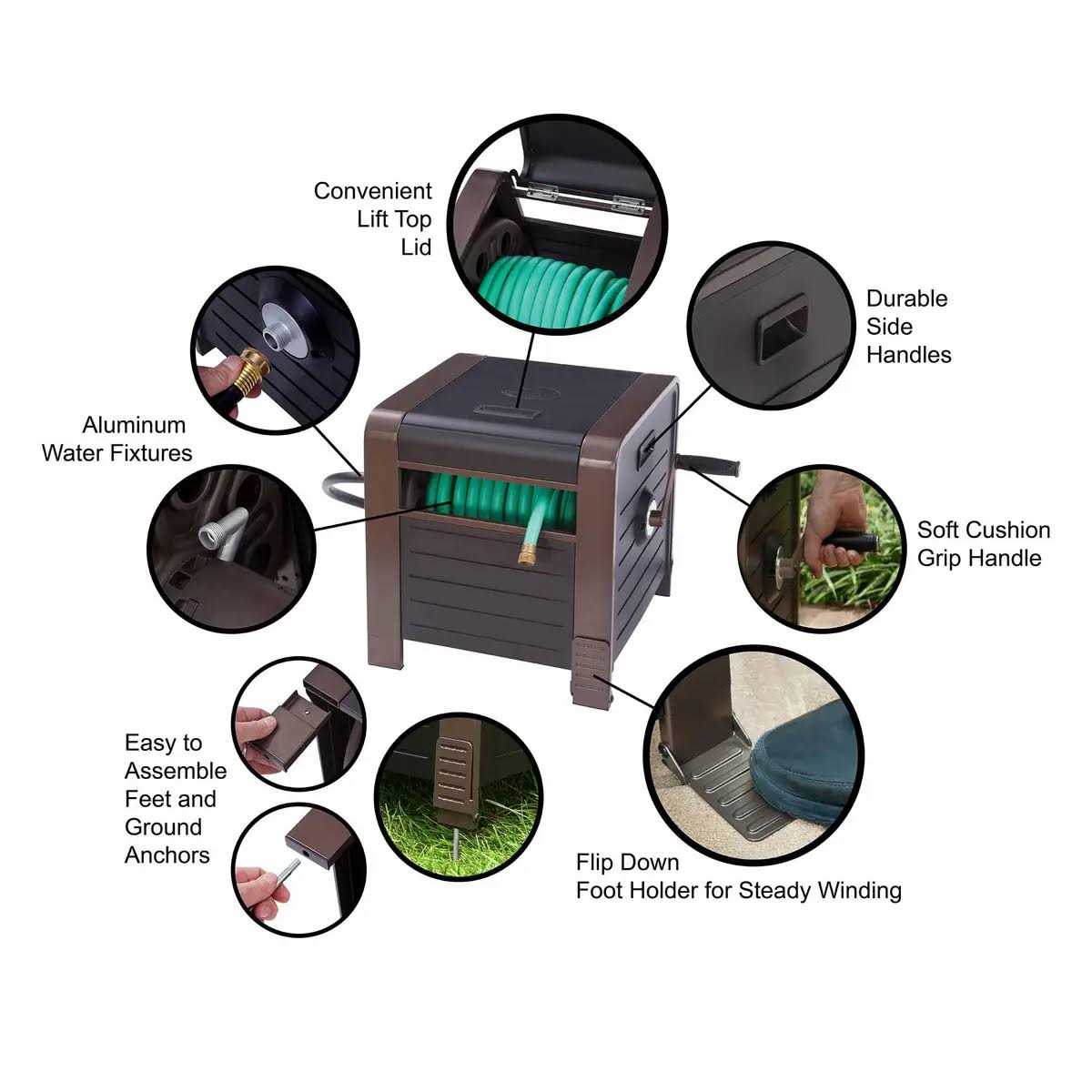 Convenient Lift Top Lid

Durable Side Handles

Aluminum Water Fixtures

Soft Cushion Grip Handle

Easy to Assemble Feet and Ground Anchors

Flip Down Foot Holder for Steady Winding