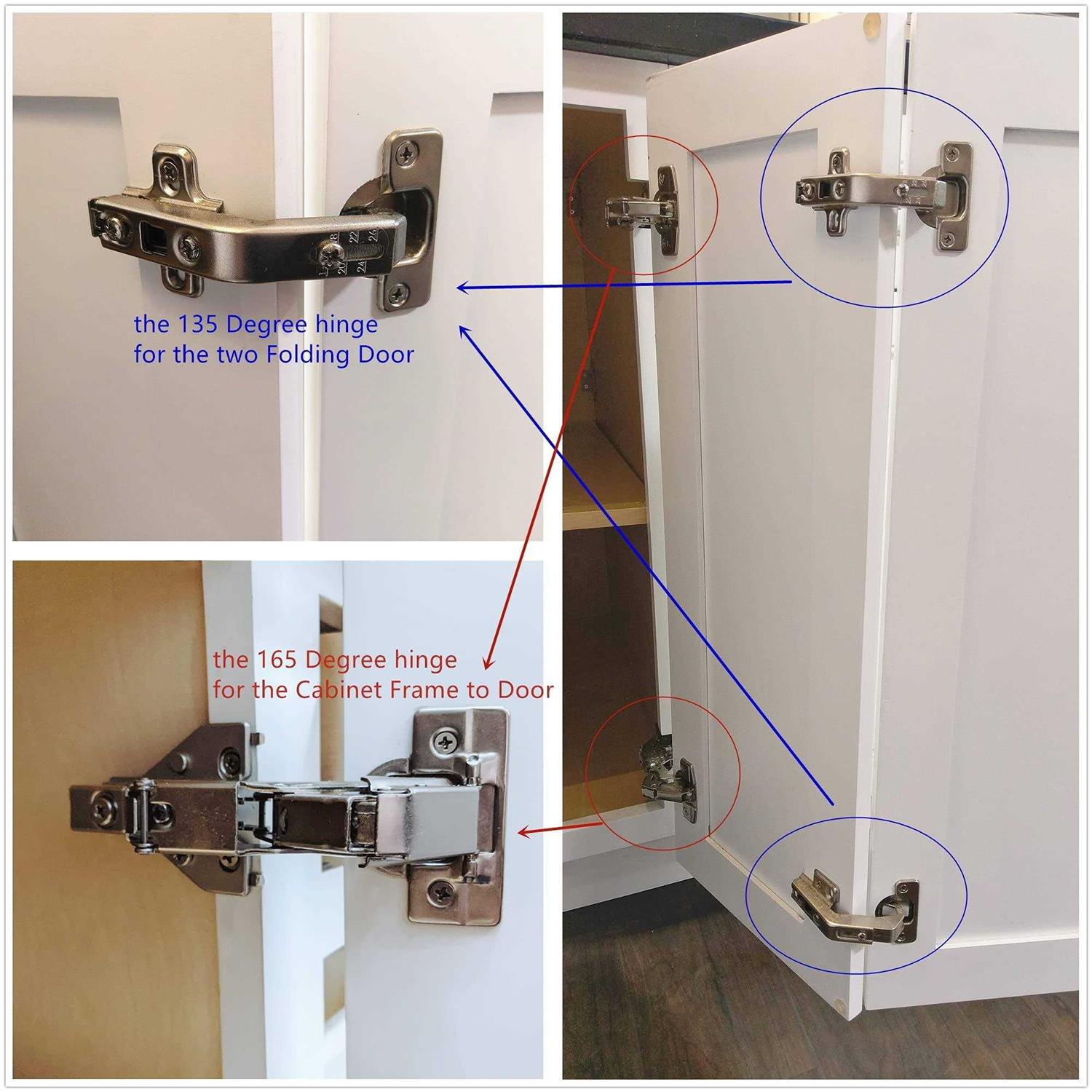 18
22
26
20
24

the 135 Degree hinge
for the two Folding Door

the 165 Degree hinge
for the Cabinet Frame to Door