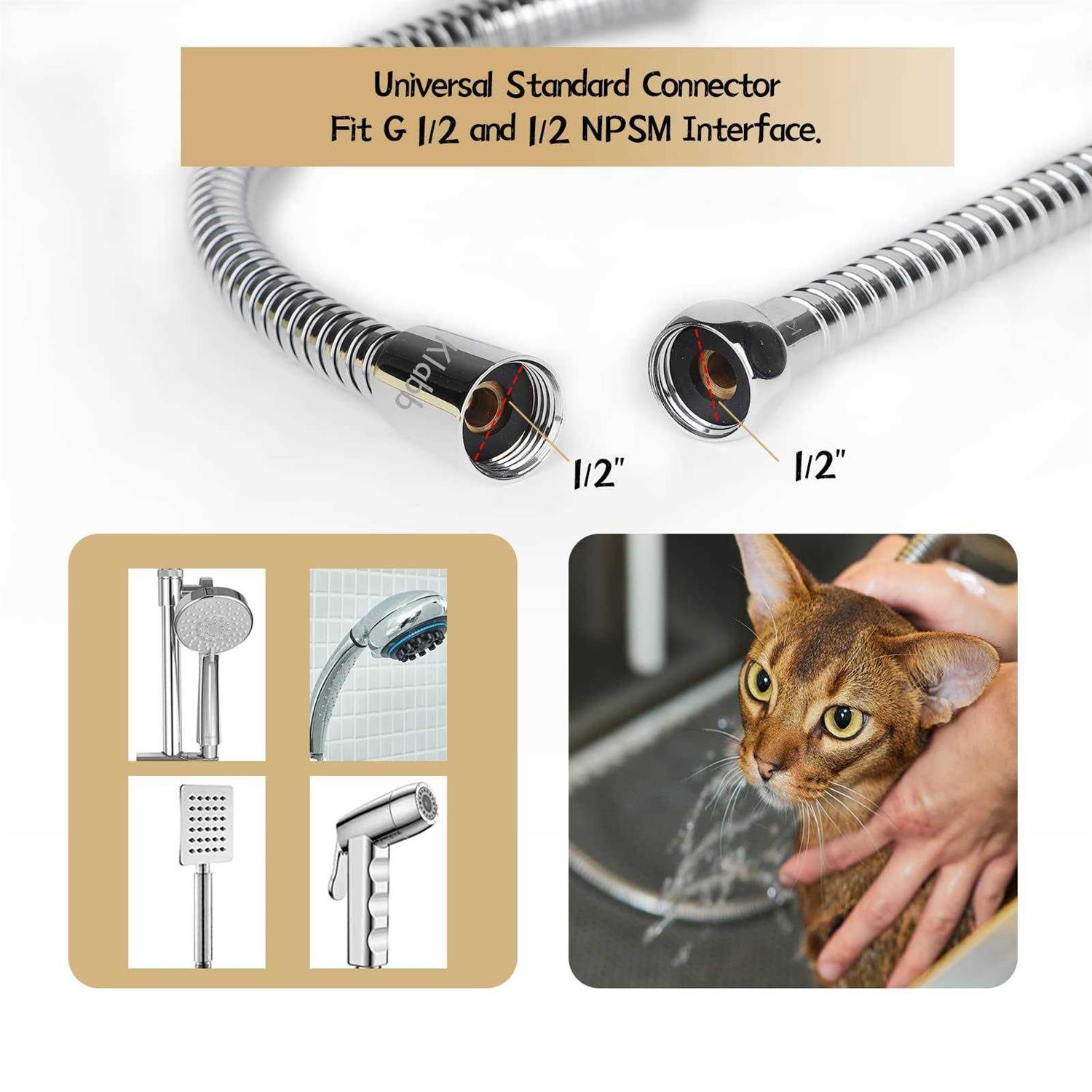 Universal Standard Connector
Fit G 1/2 and 1/2 NPSM Interface.

Klabb

1/2"

1/2"