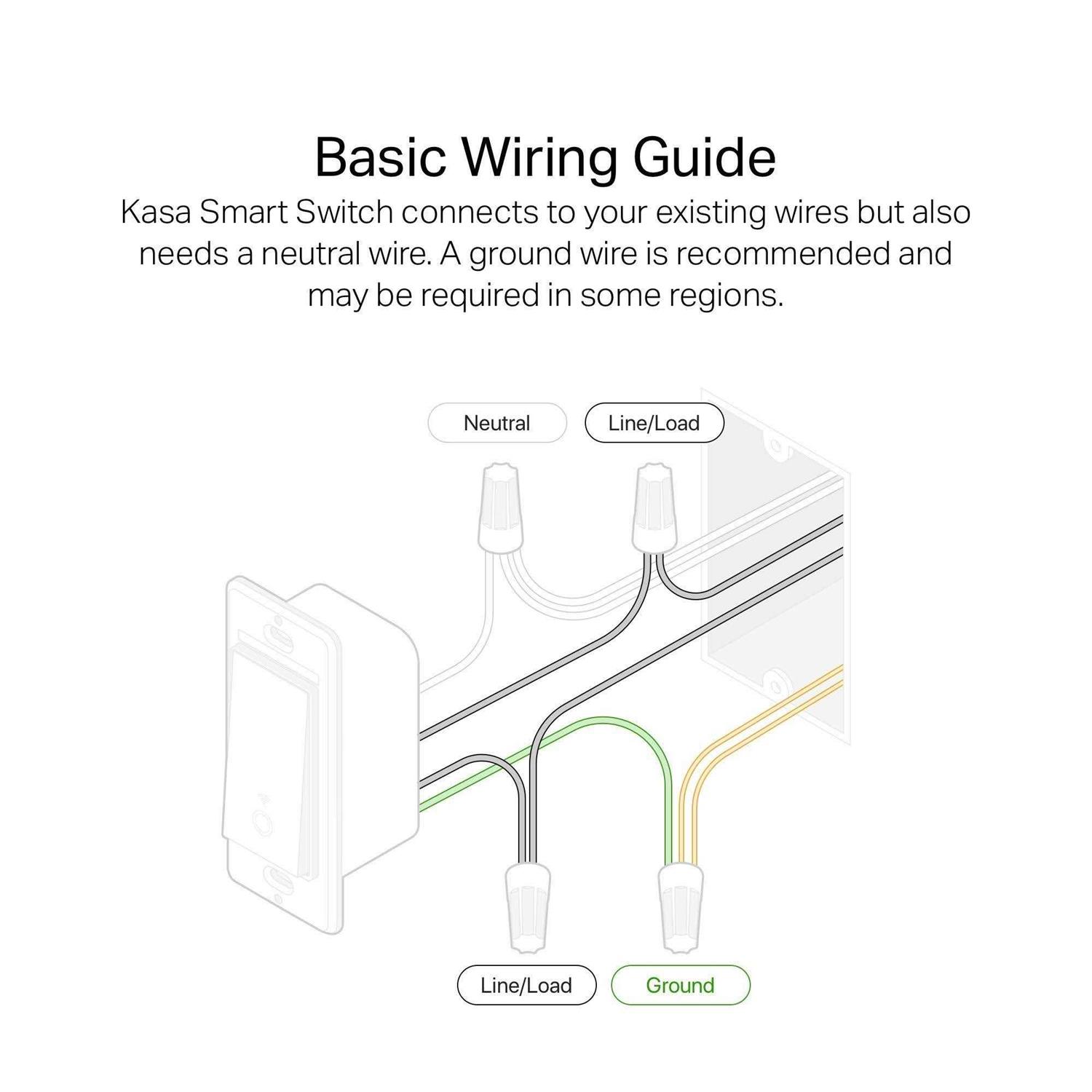 Basic Wiring Guide

Kasa Smart Switch connects to your existing wires but also needs a neutral wire. A ground wire is recommended and may be required in some regions.

Neutral

Line/Load

Line/Load

Ground