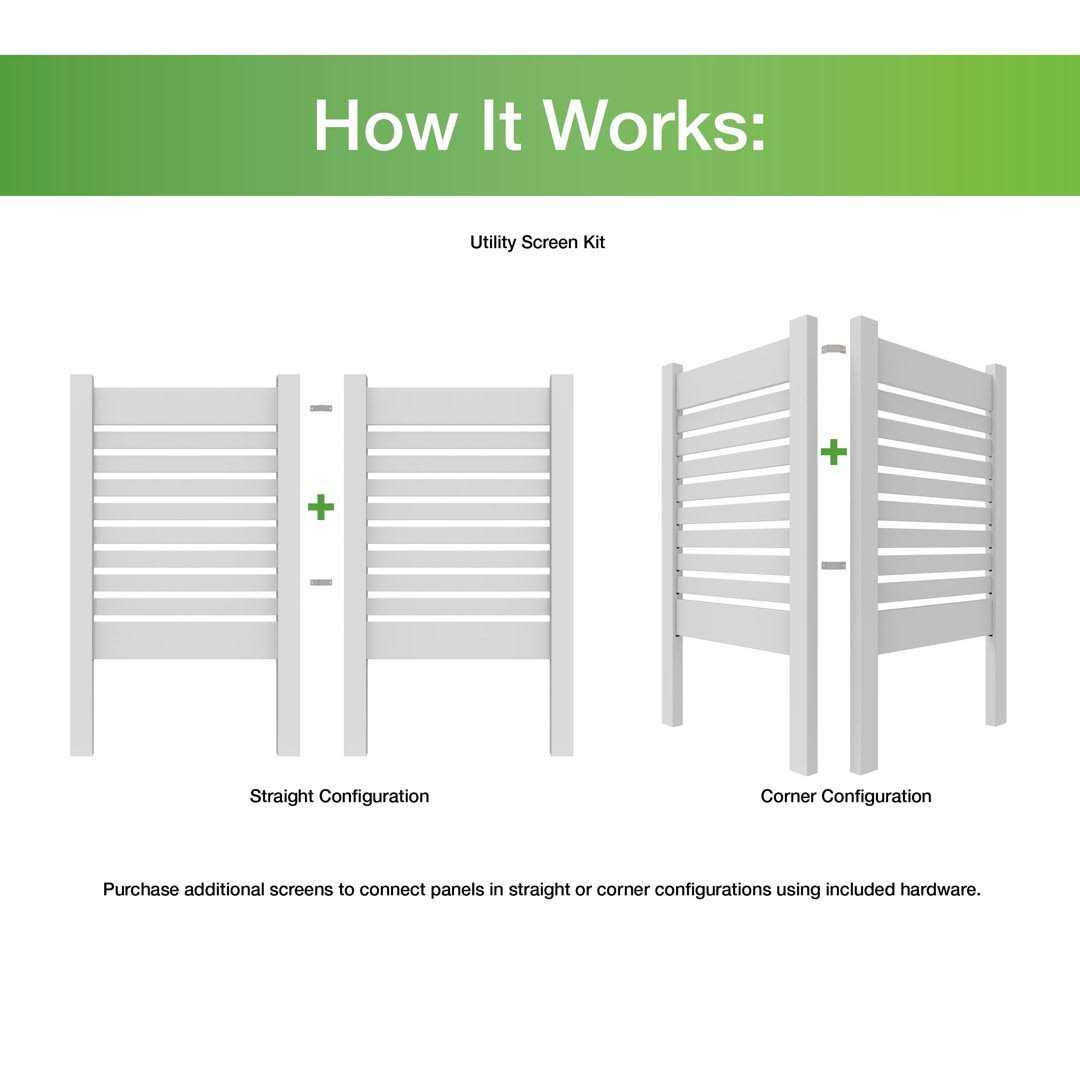 How It Works:

Utility Screen Kit

+

+

Straight Configuration

Corner Configuration

Purchase additional screens to connect panels in straight or corner configurations using included hardware.