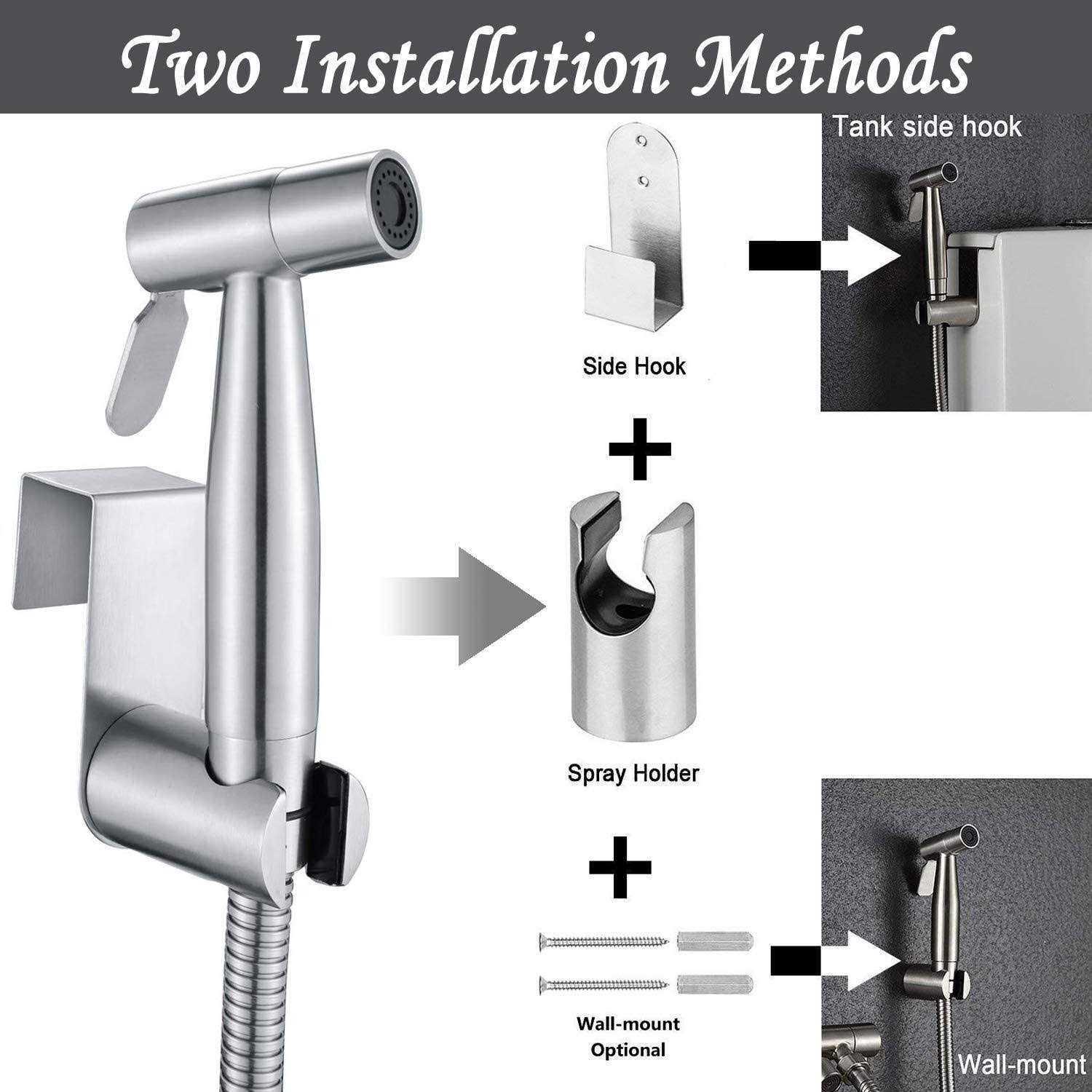 Two Installation Methods

Tank side hook

Side Hook

+

Spray Holder

+

Wall-mount Optional

Wall-mount