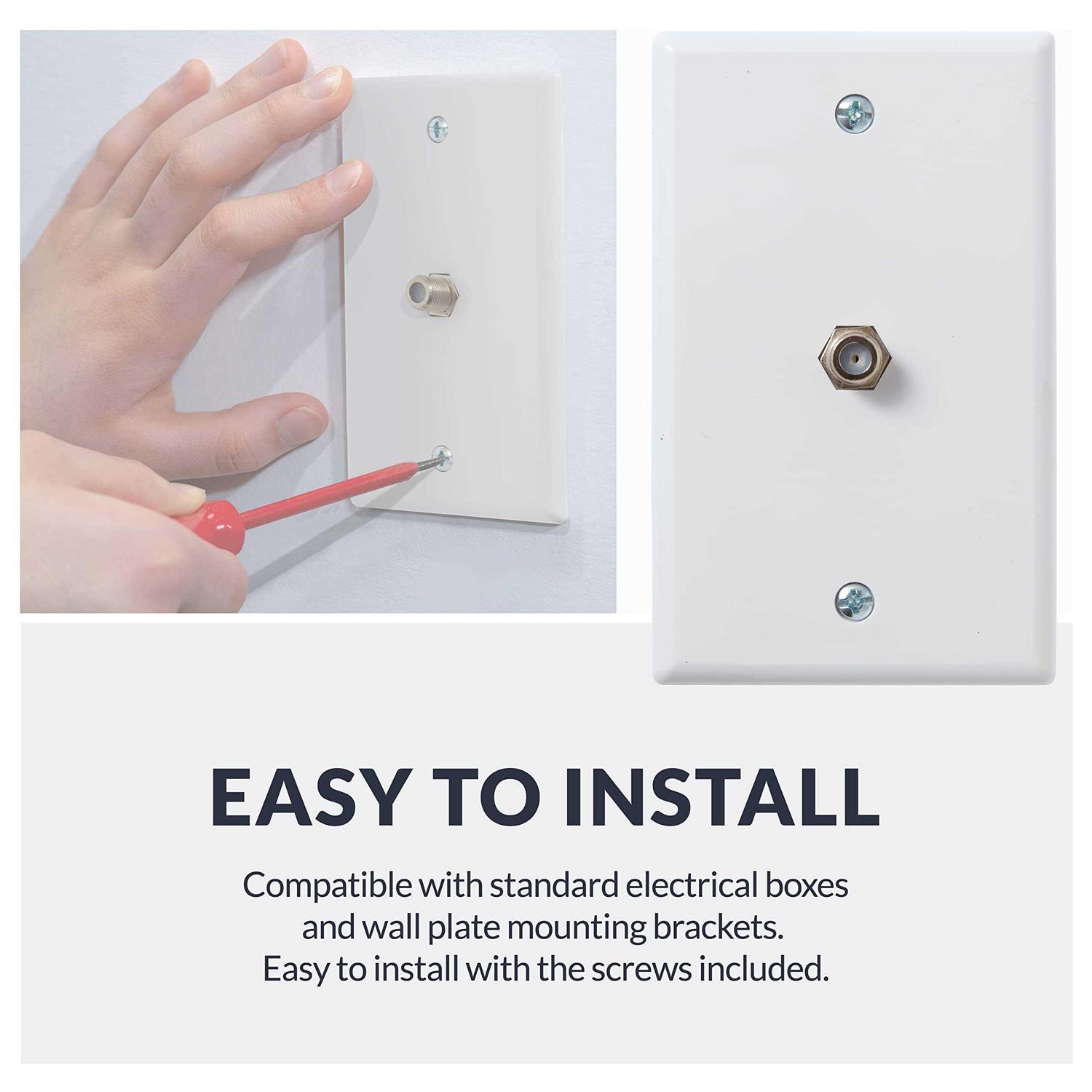 EASY TO INSTALL

Compatible with standard electrical boxes and wall plate mounting brackets. Easy to install with the screws included.