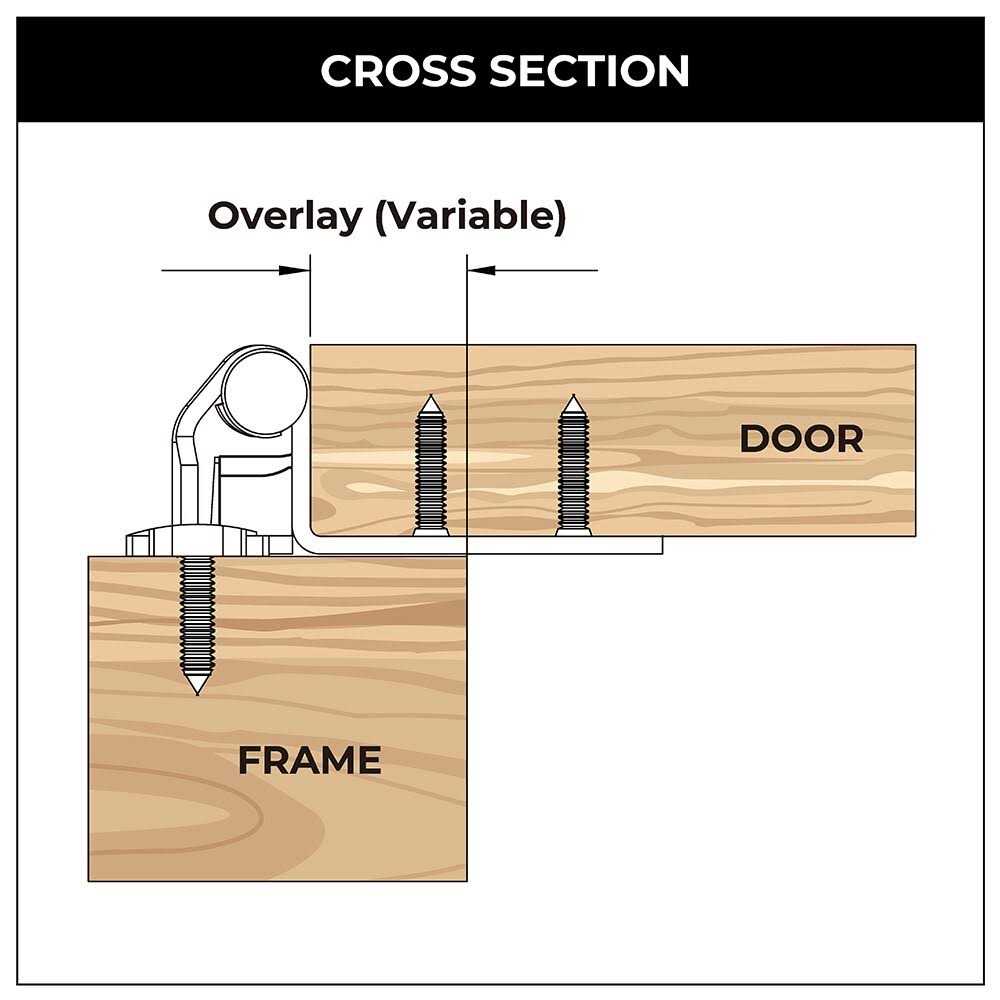 CROSS SECTION

Overlay (Variable)

DOOR

FRAME