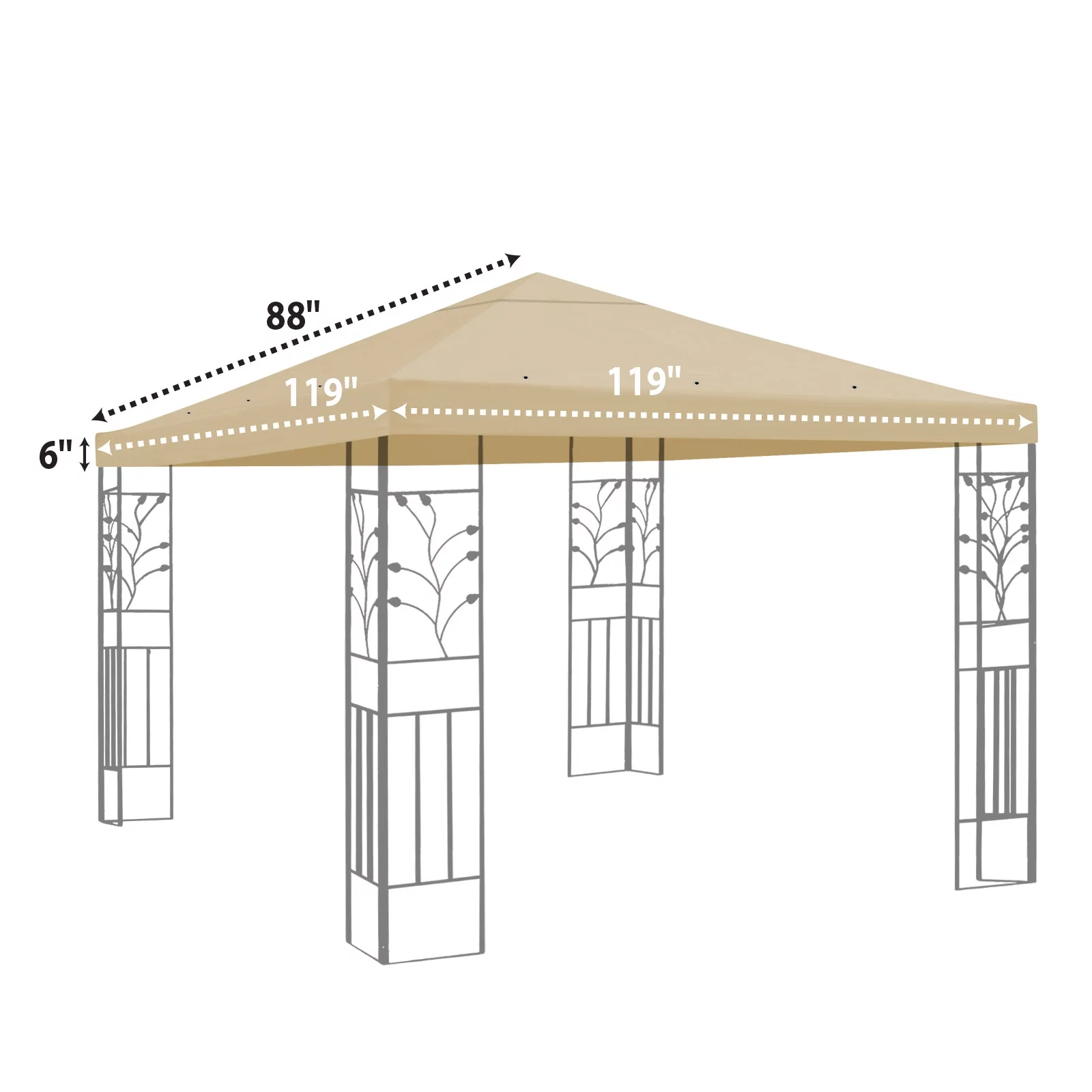 88"
119"
119"
6"