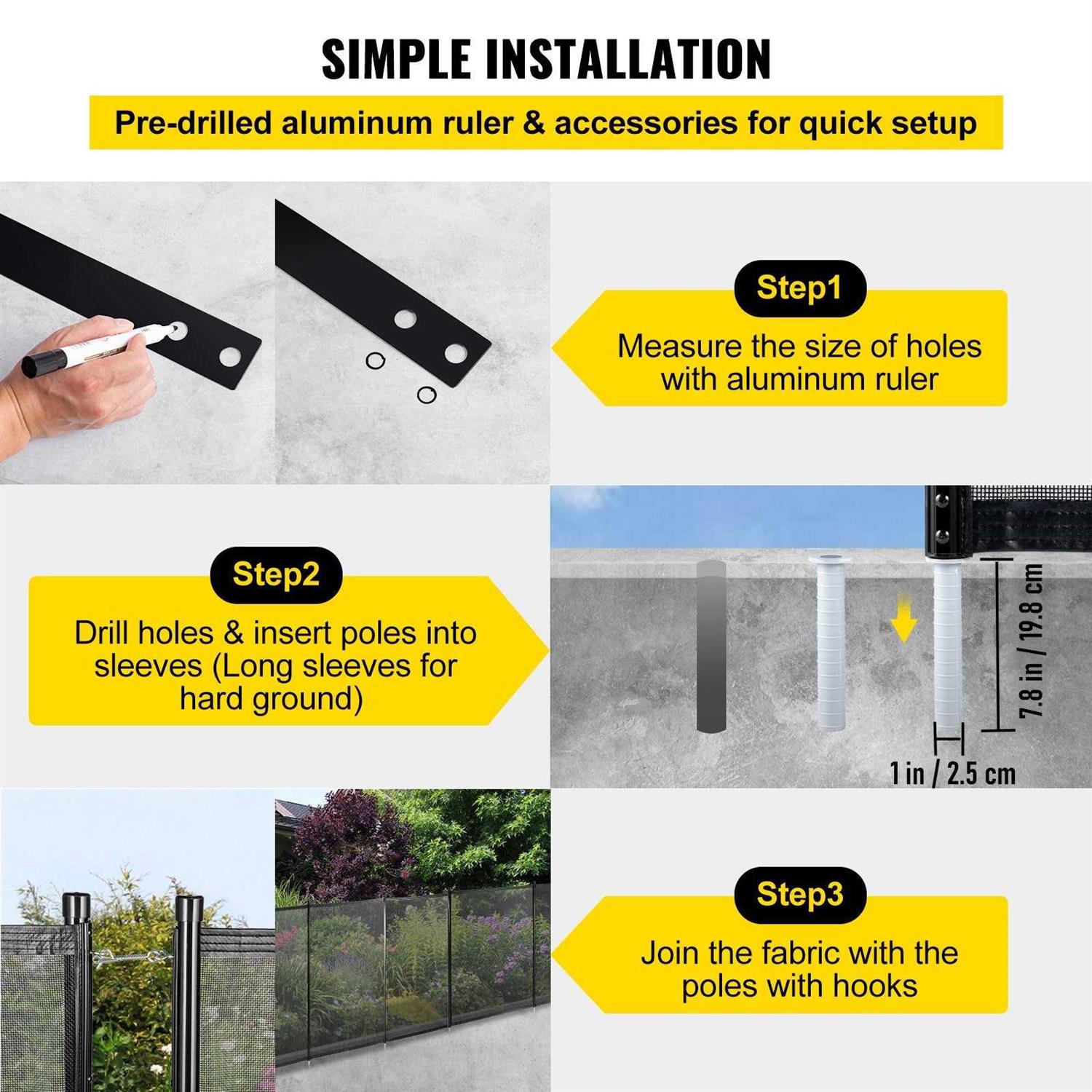 SIMPLE INSTALLATION

Pre-drilled aluminum ruler & accessories for quick setup

Step1

Measure the size of holes with aluminum ruler

Step2

Drill holes & insert poles into sleeves (Long sleeves for hard ground)

7.8 in / 19.8 cm

1 in / 2.5 cm

Step3

Join the fabric with the poles with hooks