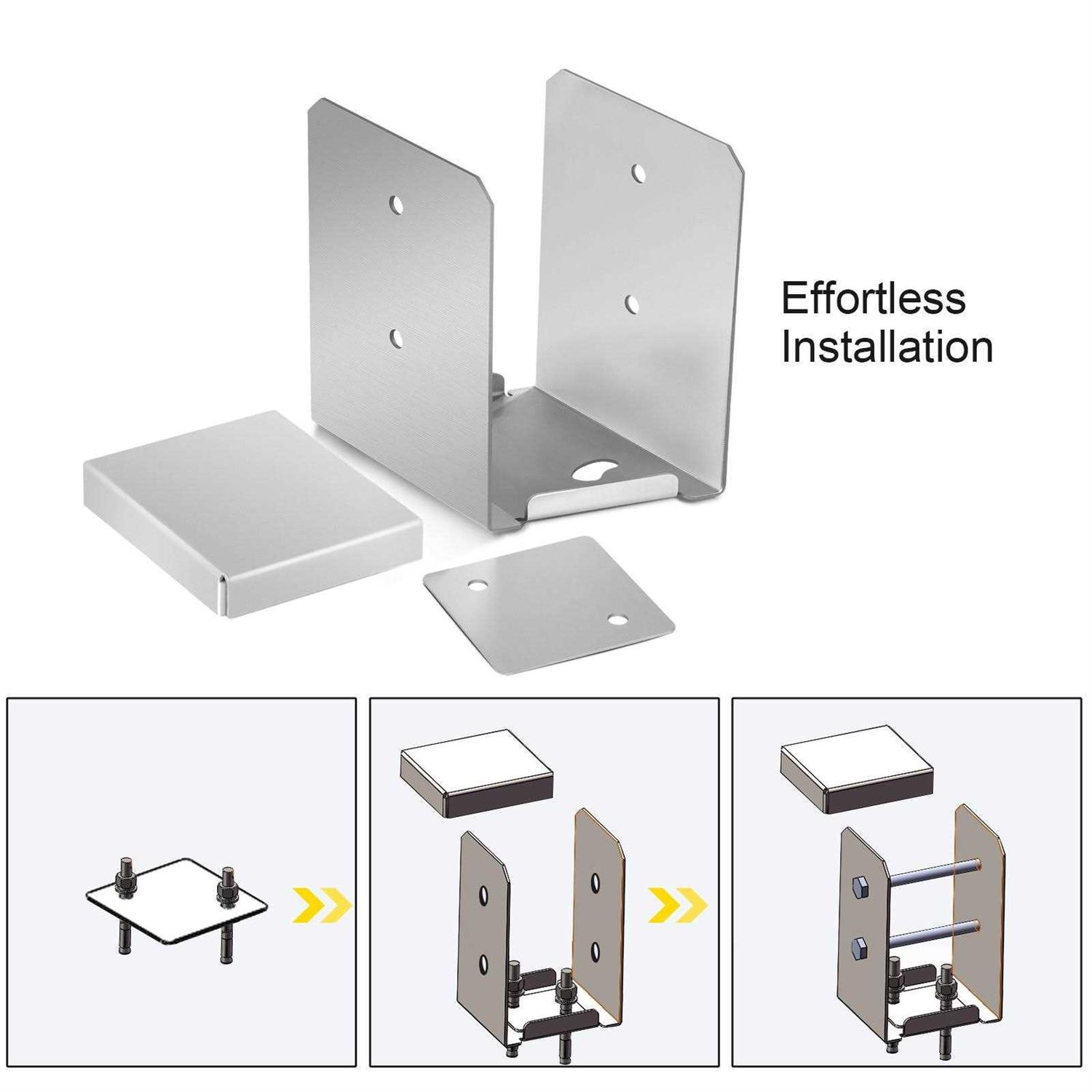 Effortless Installation