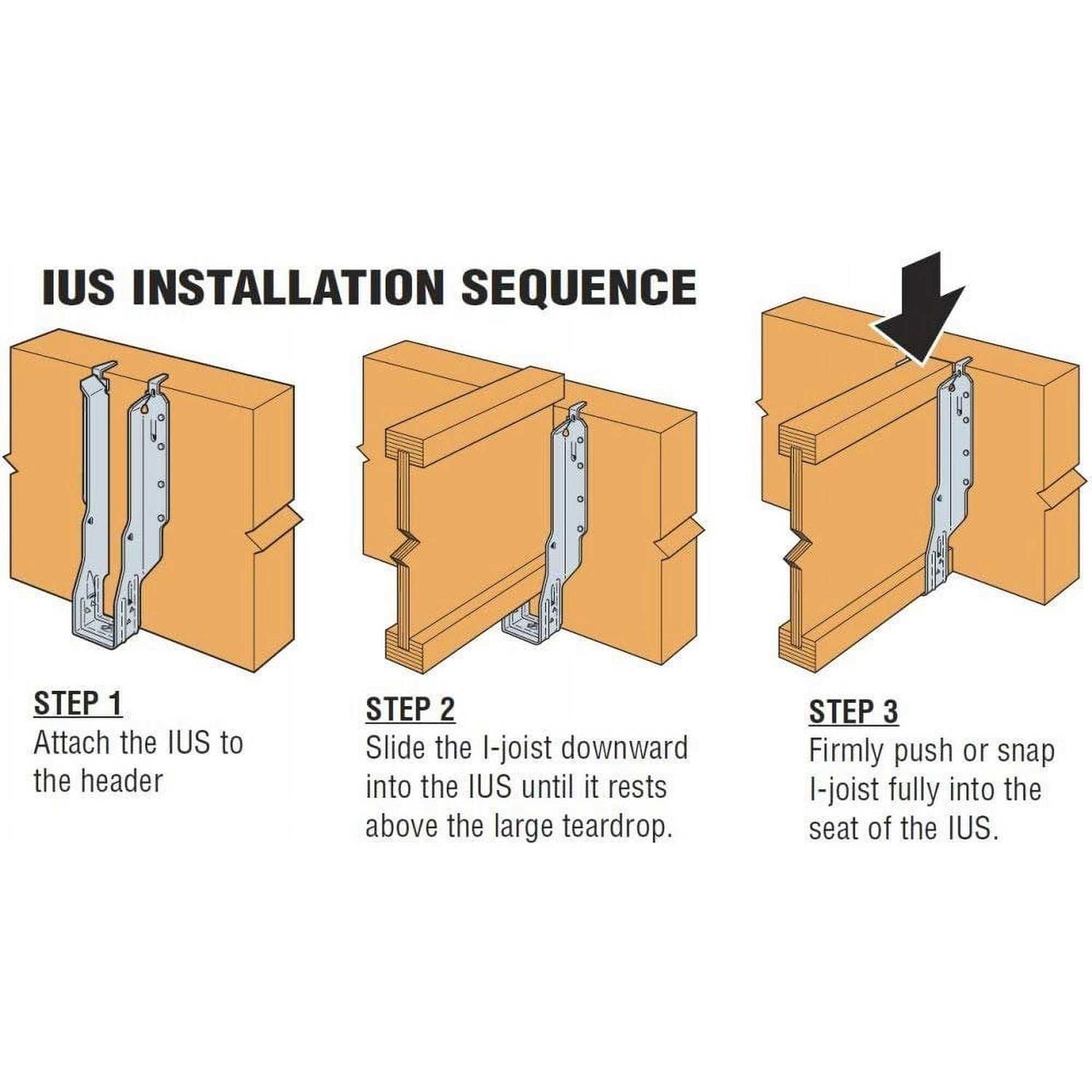 IUS INSTALLATION SEQUENCE

STEP 1
Attach the IUS to the header

STEP 2
Slide the I-joist downward into the IUS until it rests above the large teardrop.

STEP 3
Firmly push or snap I-joist fully into the seat of the IUS.