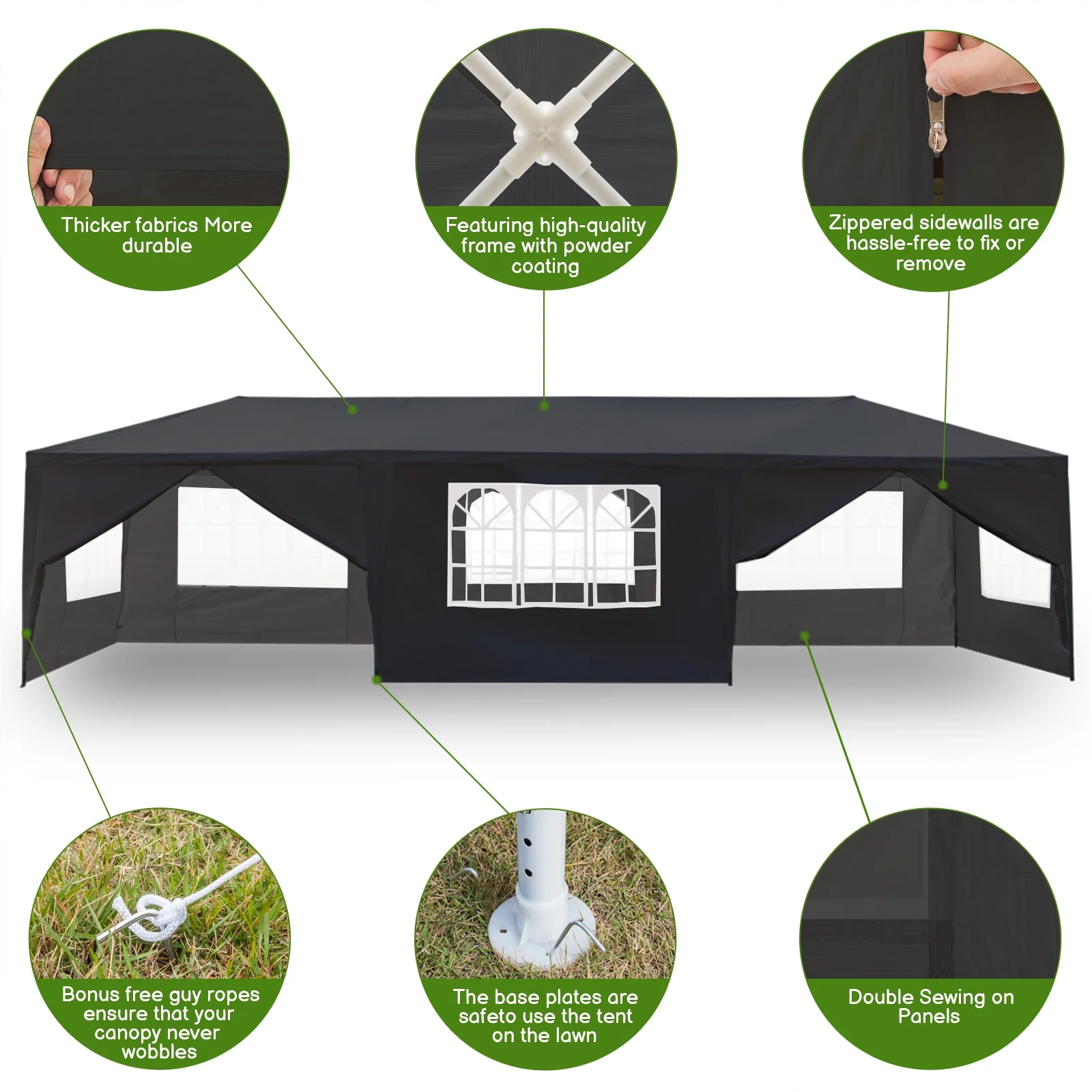 Thicker fabrics More durable

Featuring high-quality frame with powder coating

Zippered sidewalls are hassle-free to fix or remove

Bonus free guy ropes ensure that your canopy never wobbles

The base plates are safeto use the tent on the lawn

Double Sewing on Panels