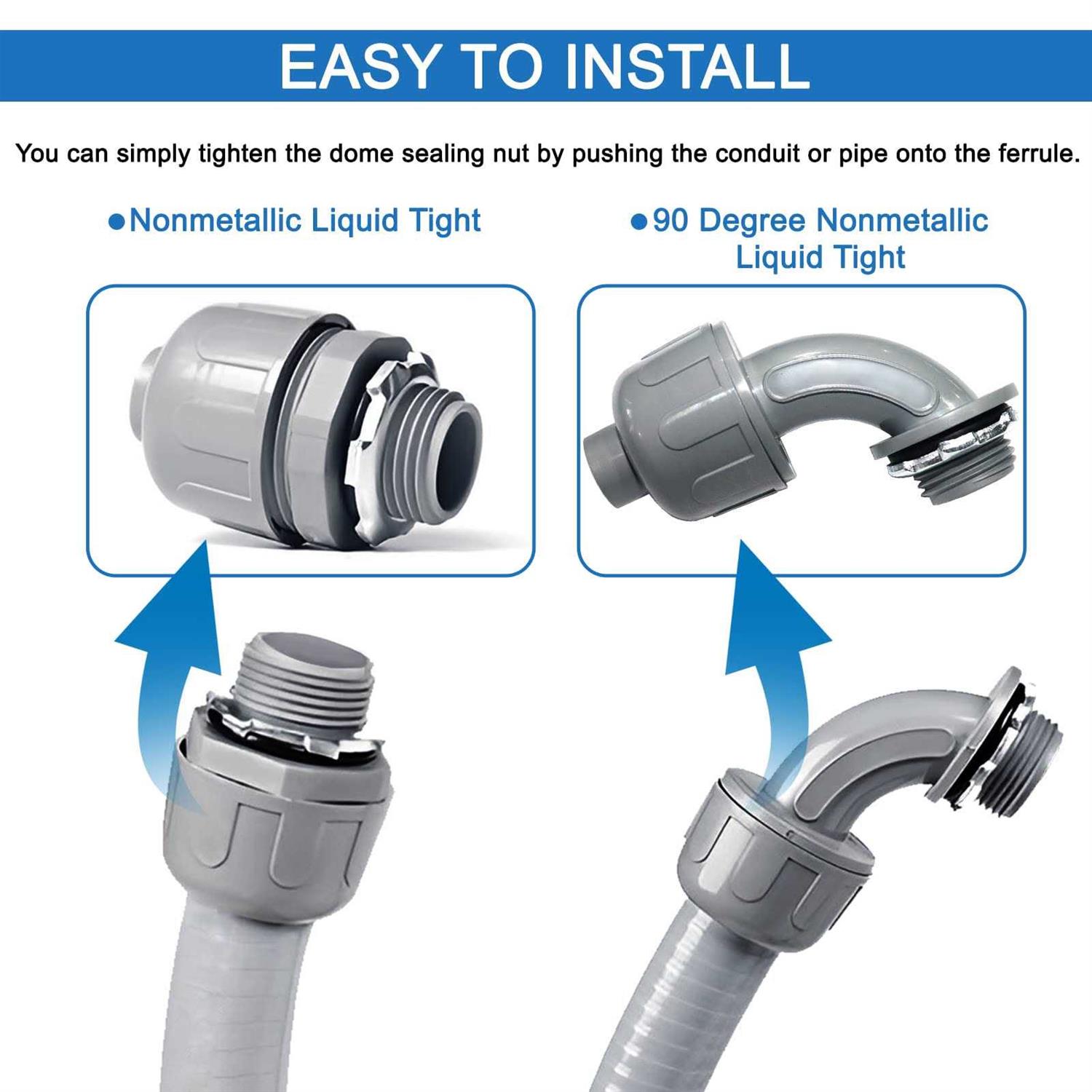 EASY TO INSTALL

You can simply tighten the dome sealing nut by pushing the conduit or pipe onto the ferrule.

●Nonmetallic Liquid Tight

●90 Degree Nonmetallic Liquid Tight