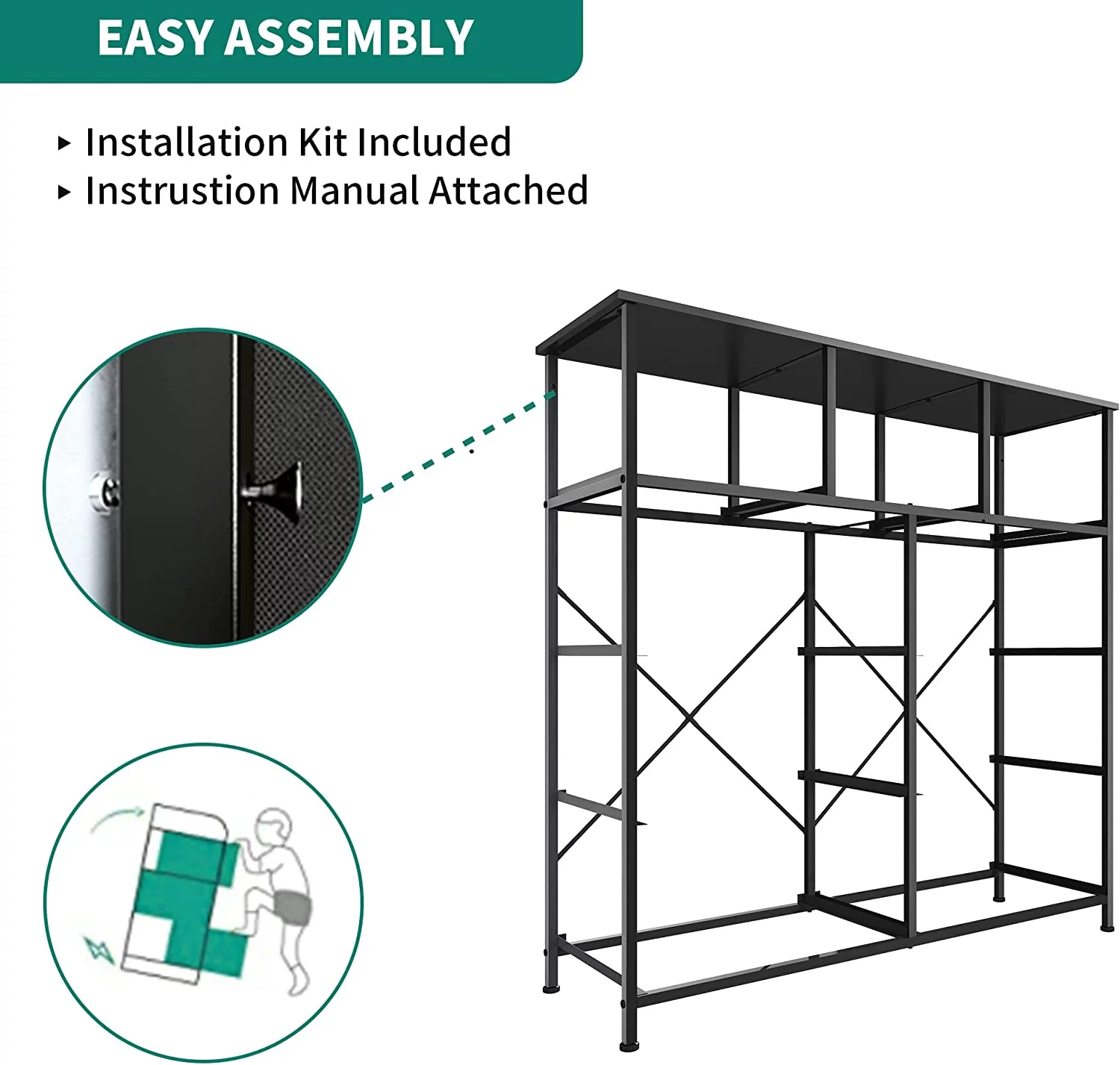 EASY ASSEMBLY

▸ Installation Kit Included
▸ Instrustion Manual Attached