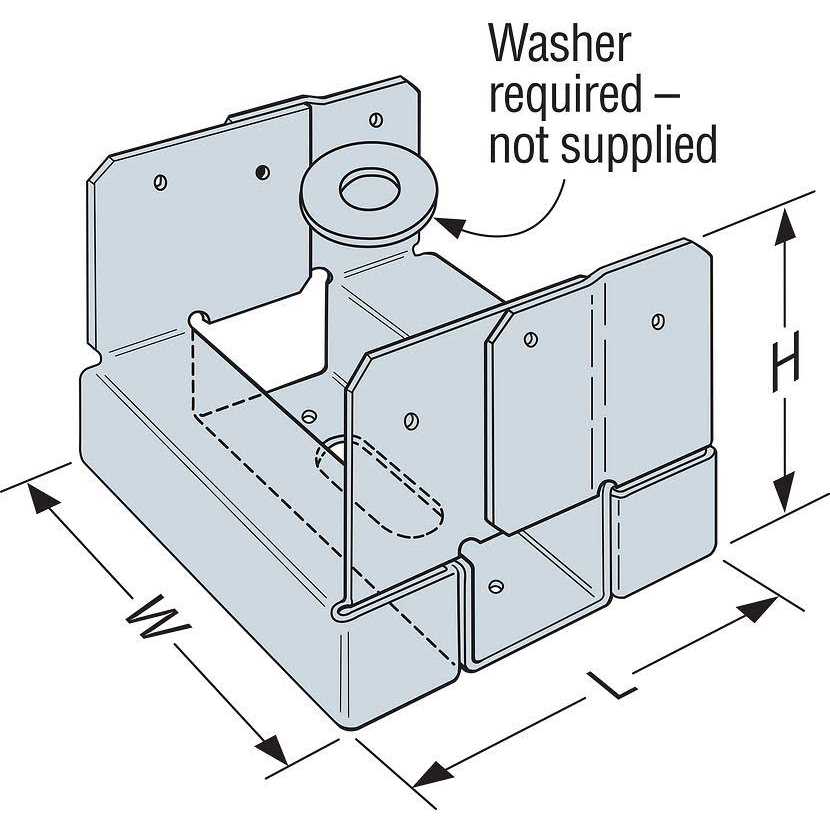 Washer required – not supplied

H

W

L