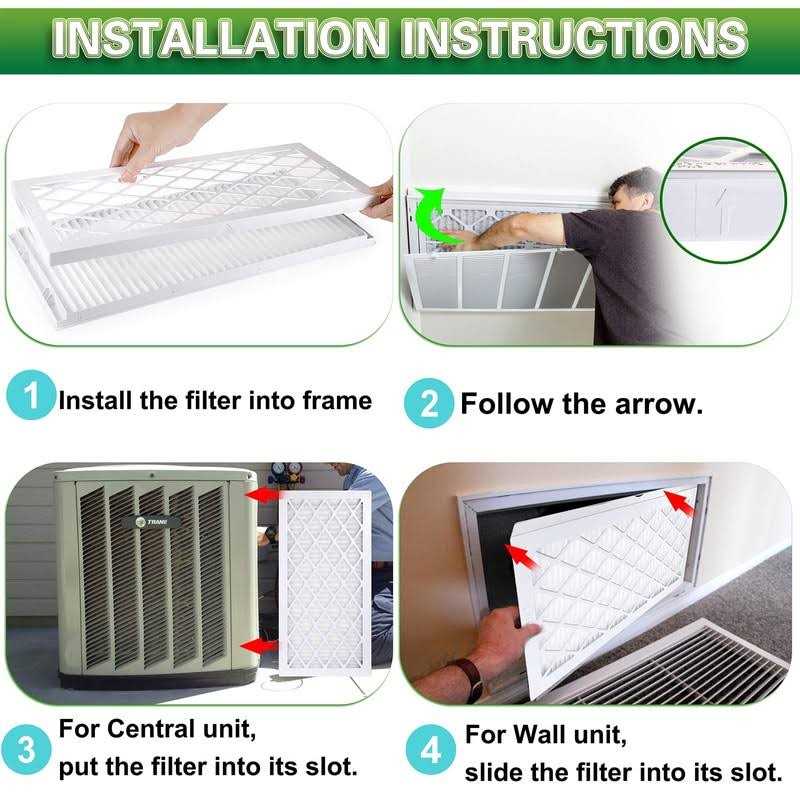 INSTALLATION INSTRUCTIONS

1 Install the filter into frame

2 Follow the arrow.

TRANE

3 For Central unit, put the filter into its slot.

4 For Wall unit, slide the filter into its slot.