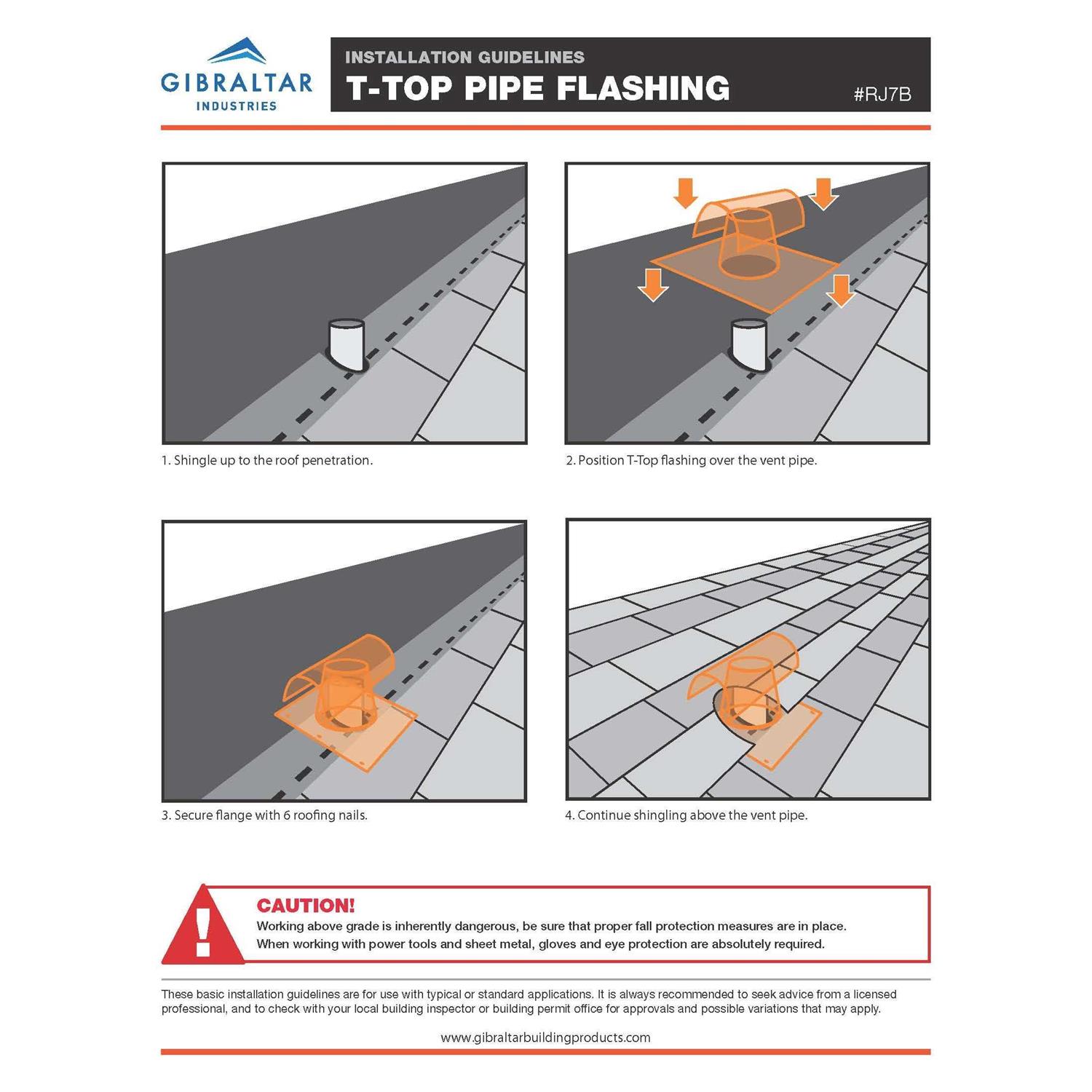 GIBRALTAR
INDUSTRIES

INSTALLATION GUIDELINES
T-TOP PIPE FLASHING
#RJ7B

1. Shingle up to the roof penetration.

2. Position T-Top flashing over the vent pipe.

3. Secure flange with 6 roofing nails.

4. Continue shingling above the vent pipe.

CAUTION!
Working above grade is inherently dangerous, be sure that proper fall protection measures are in place.
When working with power tools and sheet metal, gloves and eye protection are absolutely required.

These basic installation guidelines are for use with typical or standard applications. It is always recommended to seek advice from a licensed professional, and to check with your local building inspector or building permit office for approvals and possible variations that may apply.

www.gibraltarbuildingproducts.com