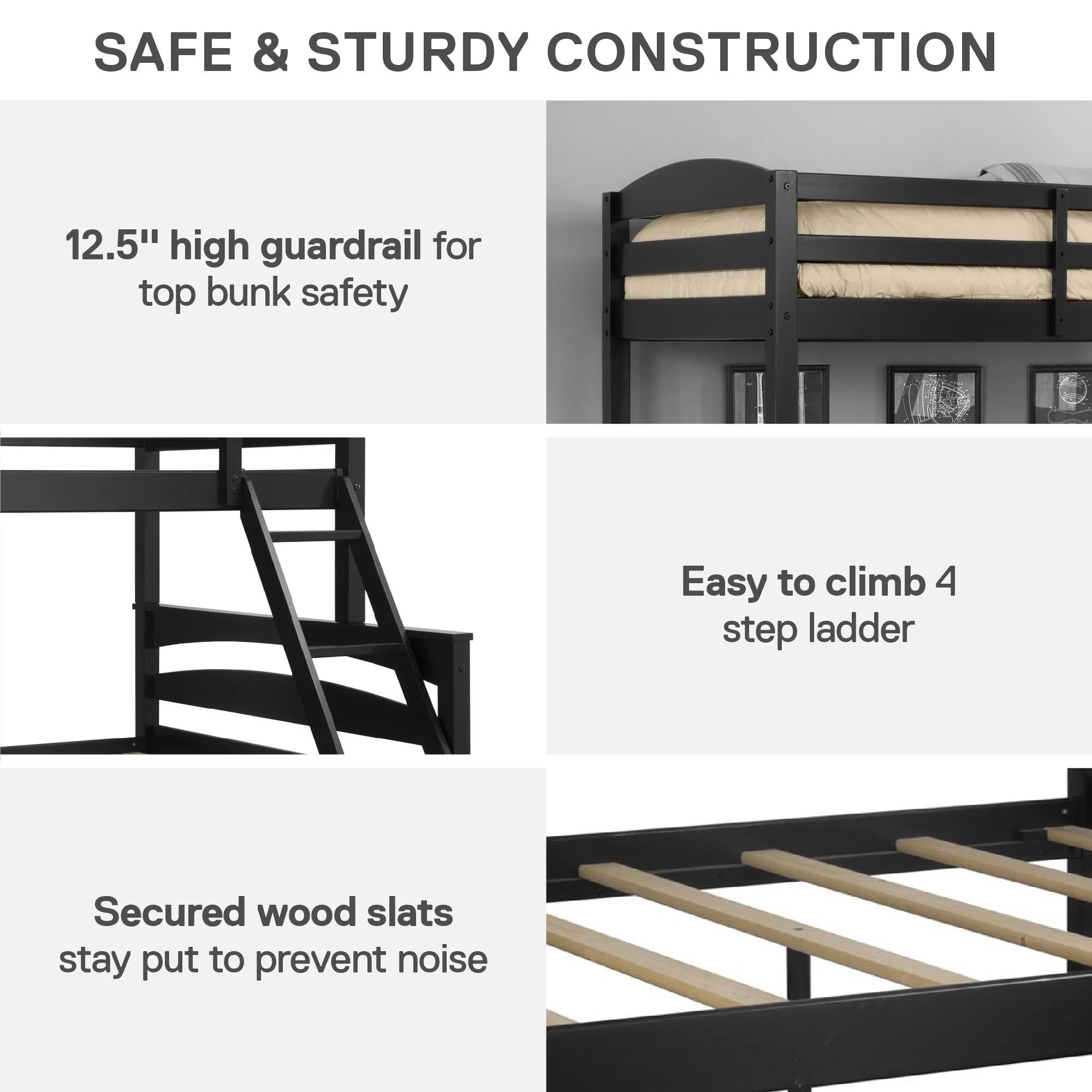 SAFE & STURDY CONSTRUCTION

12.5" high guardrail for top bunk safety

Easy to climb 4 step ladder

Secured wood slats stay put to prevent noise