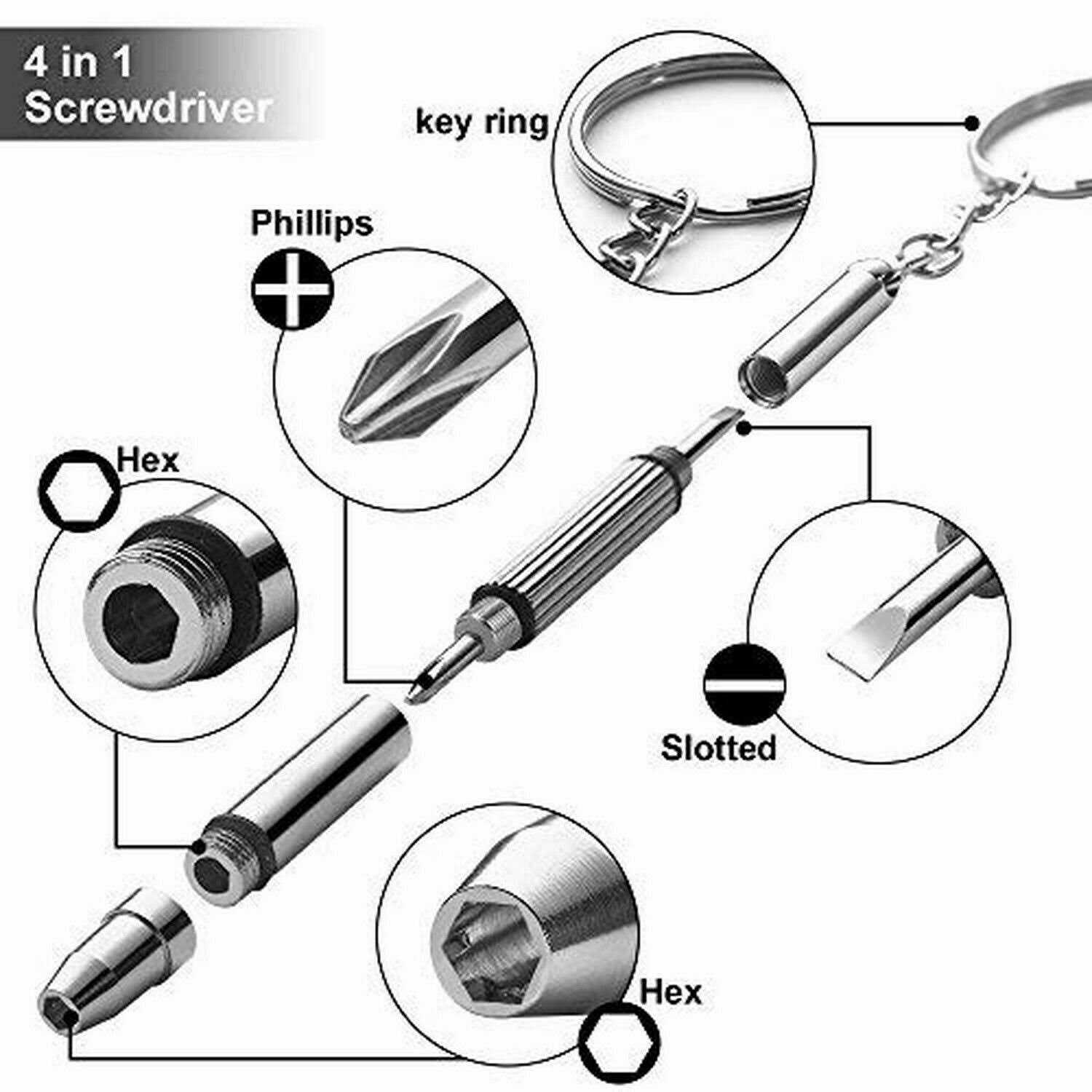 4 in 1
Screwdriver

key ring

Phillips

Hex

Slotted

Hex