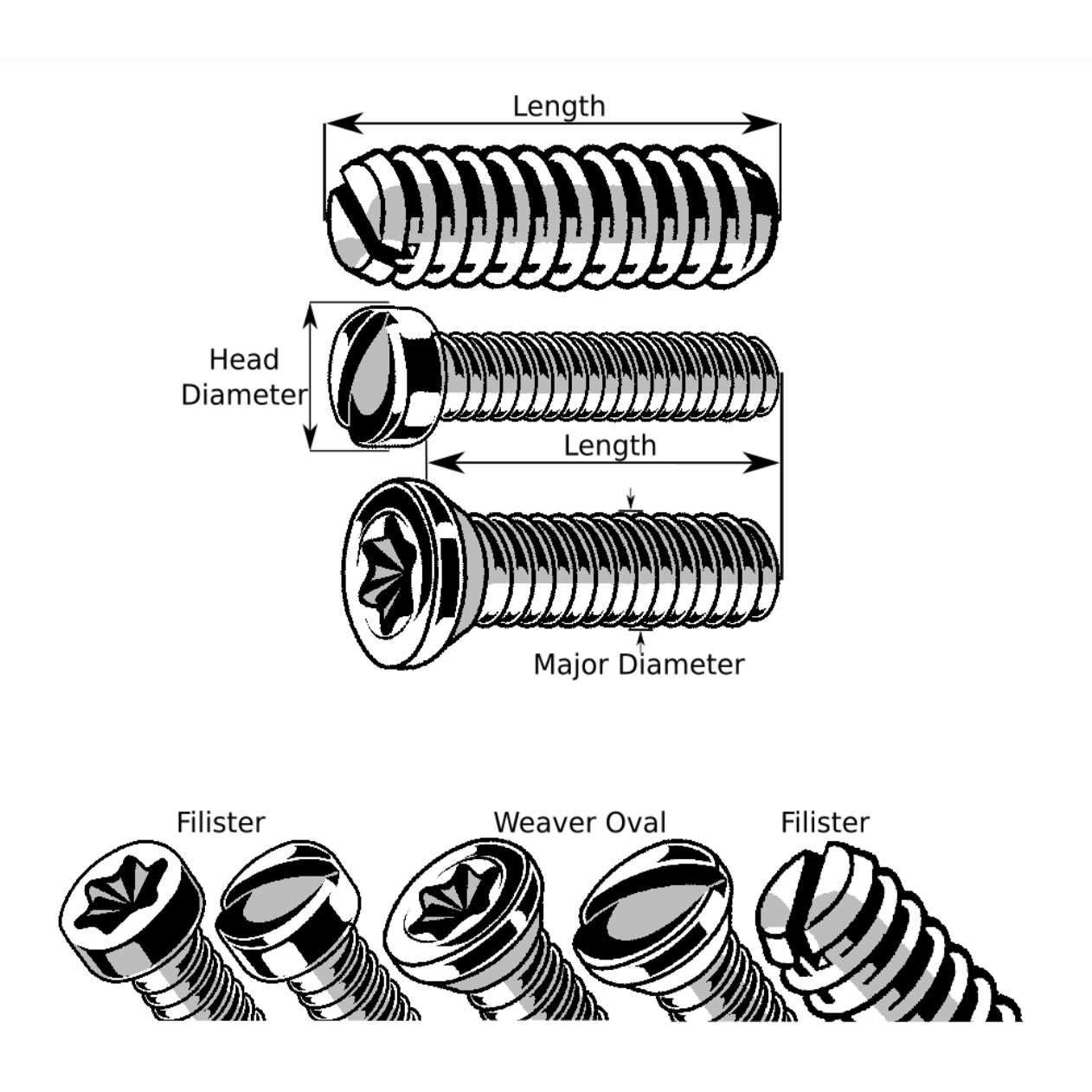 Length

Head Diameter

Length

Major Diameter

Filister

Weaver Oval

Filister