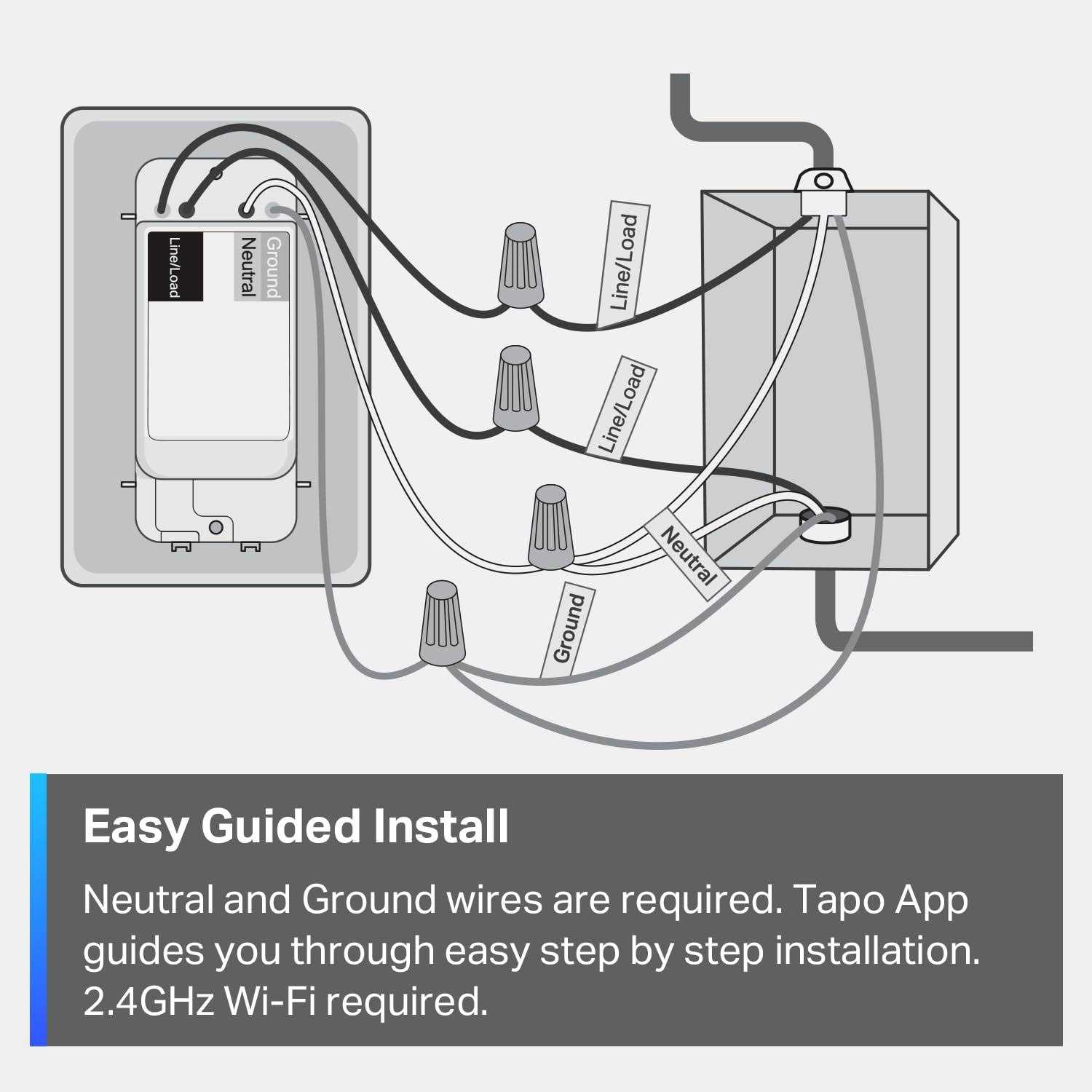 Line/Load

Neutral

Ground

Line/Load

Line/Load

Neutral

Ground

Easy Guided Install

Neutral and Ground wires are required. Tapo App guides you through easy step by step installation. 2.4GHz Wi-Fi required.