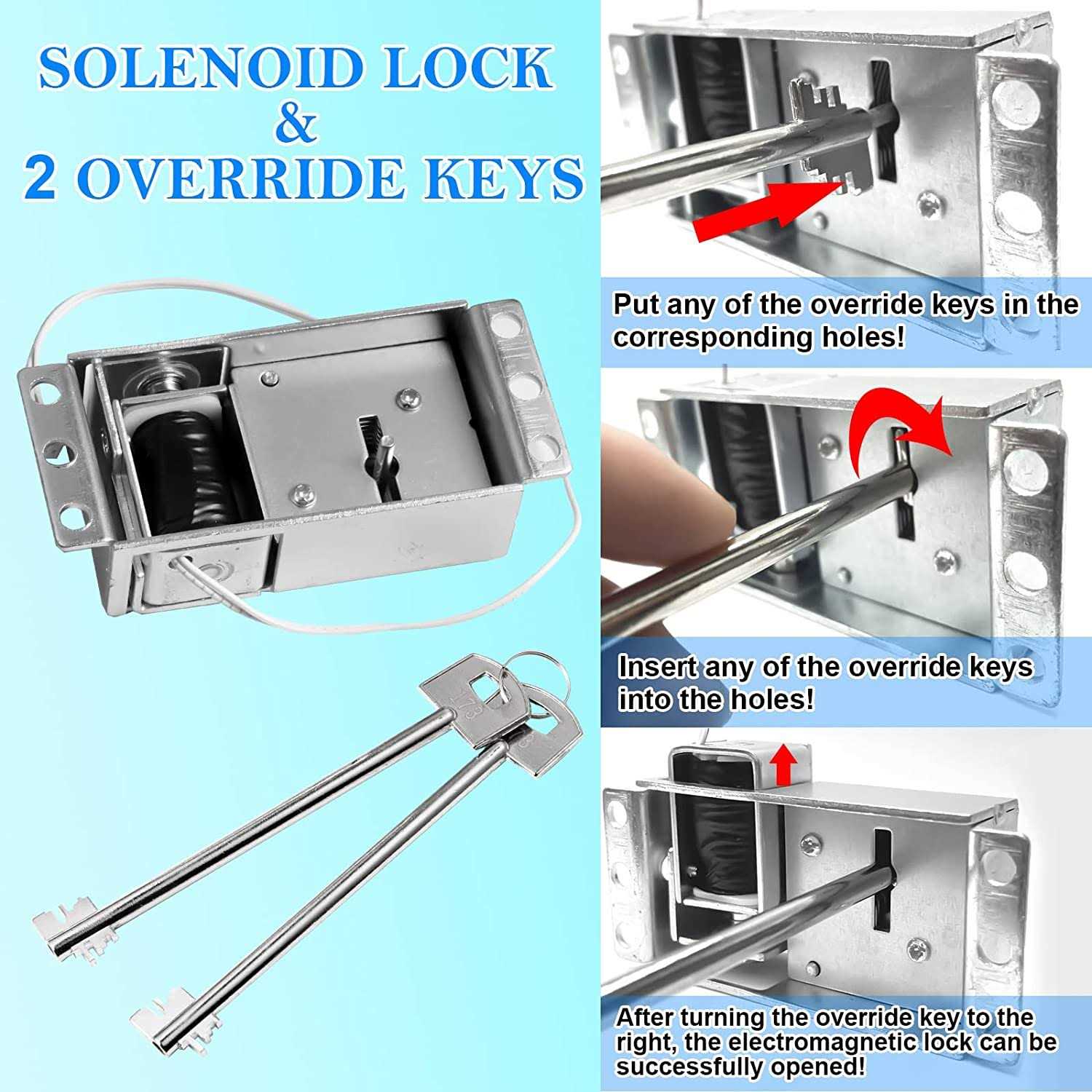 SOLENOID LOCK
&
2 OVERRIDE KEYS

Put any of the override keys in the corresponding holes!

Insert any of the override keys into the holes!

After turning the override key to the right, the electromagnetic lock can be successfully opened!